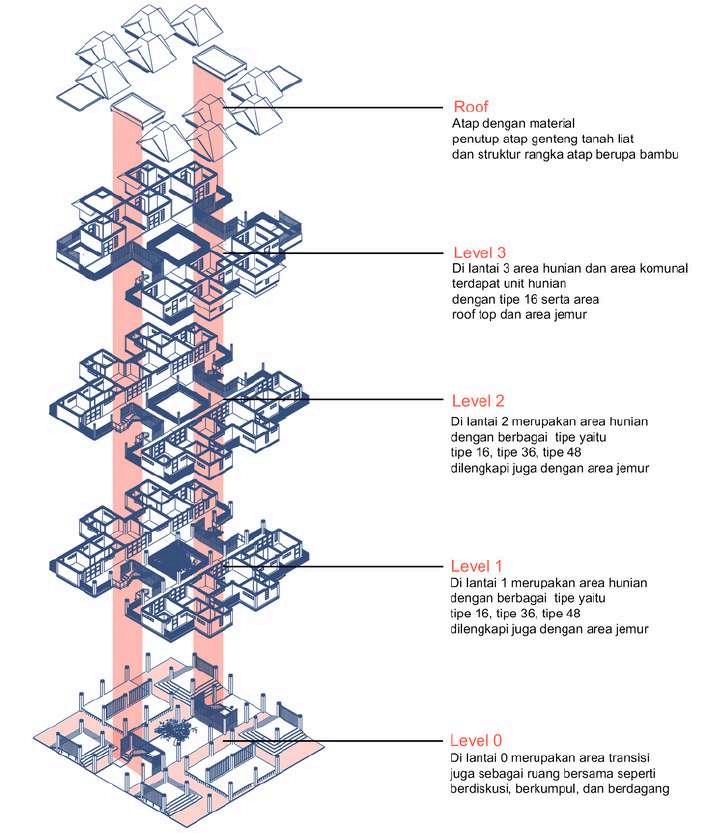 Roof
Atap dengan material
penutup atap genteng tanah liat
dan struktur rangka atap berupa bambu

Level 3
Di lantai 3 area hunian dan area komunal
terdapat unit hunian
dengan tipe 16 serta area
roof top dan area jemur

Level 2
Di lantai 2 merupakan area hunian
dengan berbagai tipe yaitu
tipe 16, tipe 36, tipe 48
dilengkapi juga dengan area jemur

Level 1
Di lantai 1 merupakan area hunian
dengan berbagai tipe yaitu
tipe 16, tipe 36, tipe 48
dilengkapi juga dengan area jemur

Level 0
Di lantai 0 merupakan area transisi
juga sebagai ruang bersama seperti
berdiskusi, berkumpul, dan berdagang