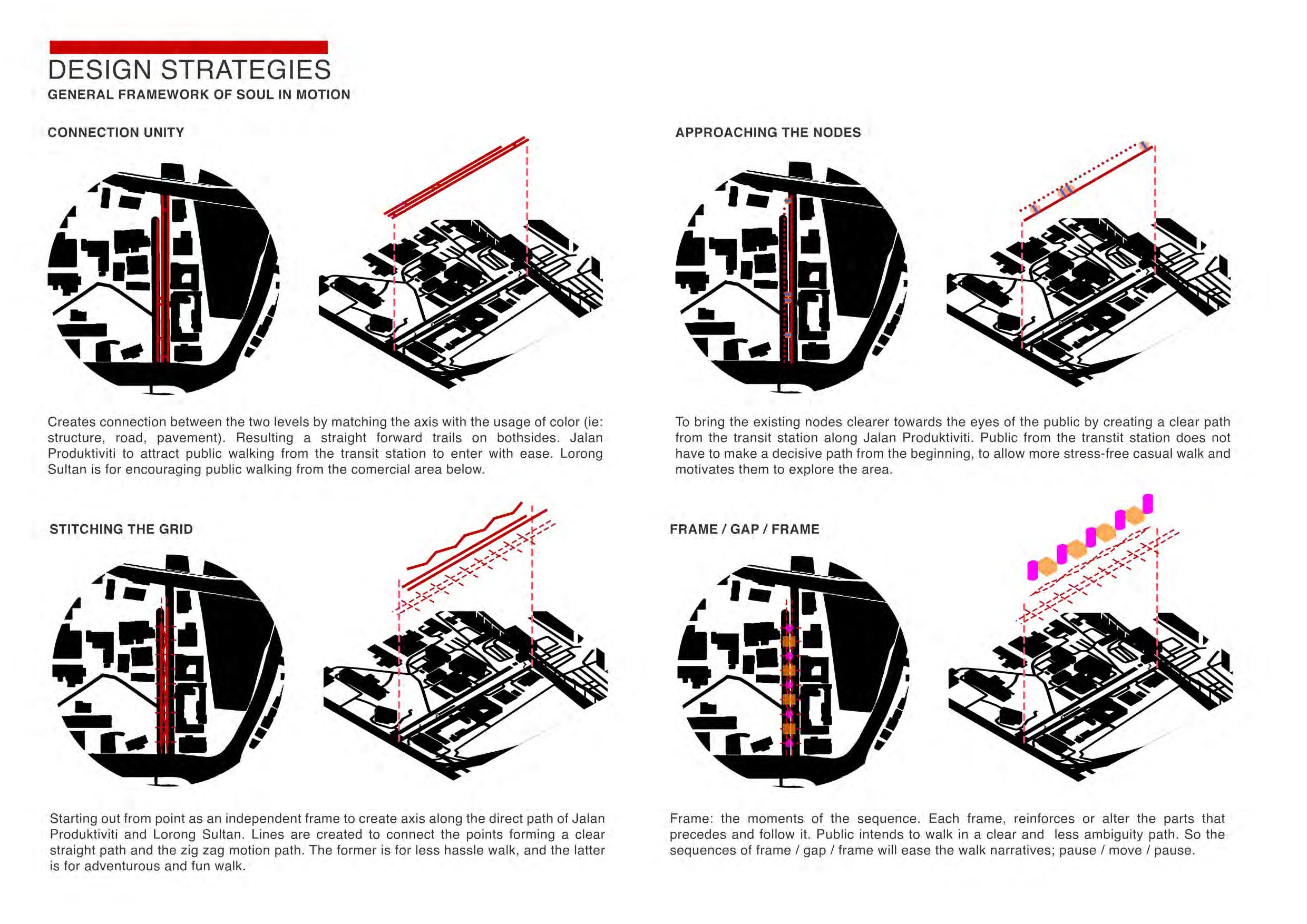 DESIGN STRATEGIES
GENERAL FRAMEWORK OF SOUL IN MOTION

CONNECTION UNITY

Creates connection between the two levels by matching the axis with the usage of color (ie: structure, road, pavement). Resulting a straight forward trails on bothsides. Jalan Produktiviti to attract public walking from the transit station to enter with ease. Lorong Sultan is for encouraging public walking from the comercial area below.

APPROACHING THE NODES

To bring the existing nodes clearer towards the eyes of the public by creating a clear path from the transit station along Jalan Produktiviti. Public from the transtit station does not have to make a decisive path from the beginning, to allow more stress-free casual walk and motivates them to explore the area.

STITCHING THE GRID

Starting out from point as an independent frame to create axis along the direct path of Jalan Produktiviti and Lorong Sultan. Lines are created to connect the points forming a clear straight path and the zig zag motion path. The former is for less hassle walk, and the latter is for adventurous and fun walk.

FRAME / GAP / FRAME

Frame: the moments of the sequence. Each frame, reinforces or alter the parts that precedes and follow it. Public intends to walk in a clear and less ambiguity path. So the sequences of frame / gap / frame will ease the walk narratives; pause / move / pause.