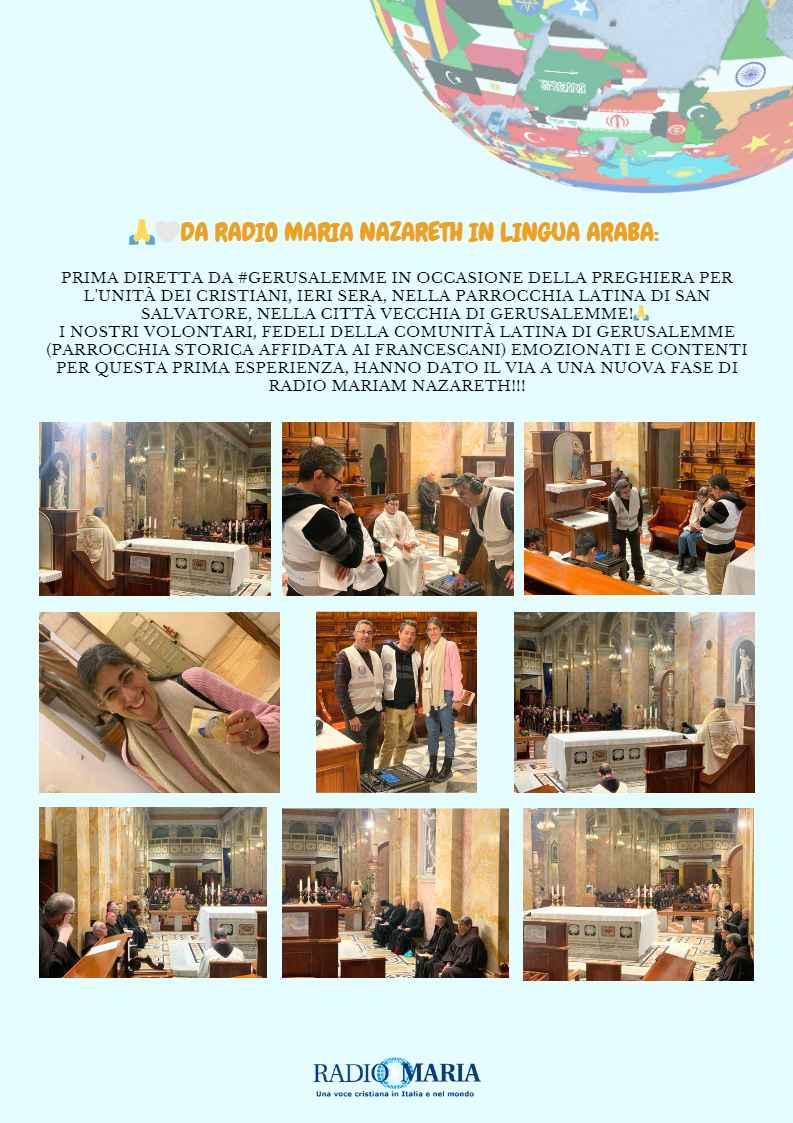 🙏🤍DA RADIO MARIA NAZARETH IN LINGUA ARABA:

PRIMA DIRETTA DA #GERUSALEMME IN OCCASIONE DELLA PREGHIERA PER L'UNITÀ DEI CRISTIANI, IERI SERA, NELLA PARROCCHIA LATINA DI SAN SALVATORE, NELLA CITTÀ VECCHIA DI GERUSALEMME!🙏
I NOSTRI VOLONTARI, FEDELI DELLA COMUNITÀ LATINA DI GERUSALEMME (PARROCCHIA STORICA AFFIDATA AI FRANCESCANI) EMOZIONATI E CONTENTI PER QUESTA PRIMA ESPERIENZA, HANNO DATO IL VIA A UNA NUOVA FASE DI RADIO MARIAM NAZARETH!!!

RADIO MARIA
Una voce cristiana in Italia e nel mondo