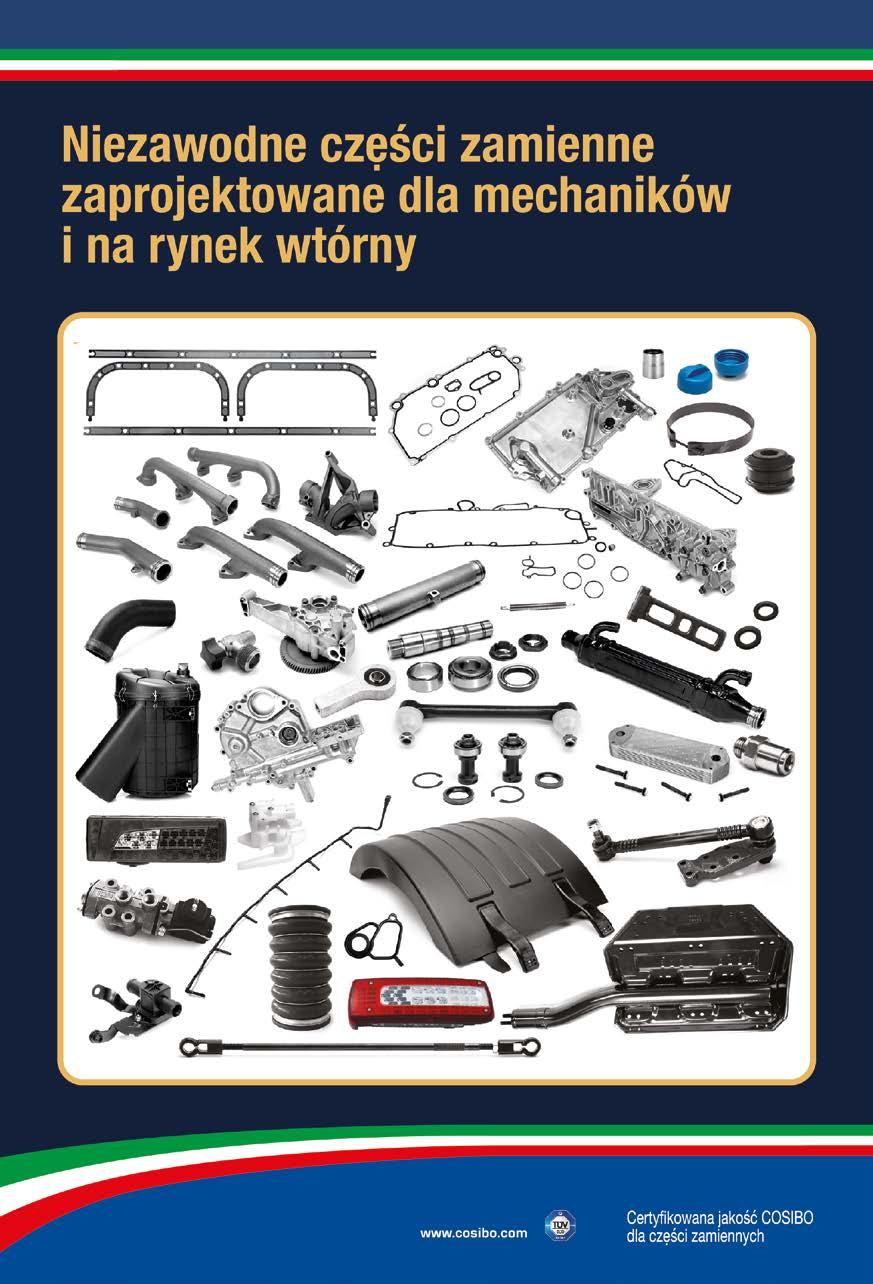 Niezawodne części zamienne zaprojektowane dla mechaników i na rynek wtórny

www.cosibo.com

TÜV

Certyfikowana jakość COSIBO dla części zamiennych