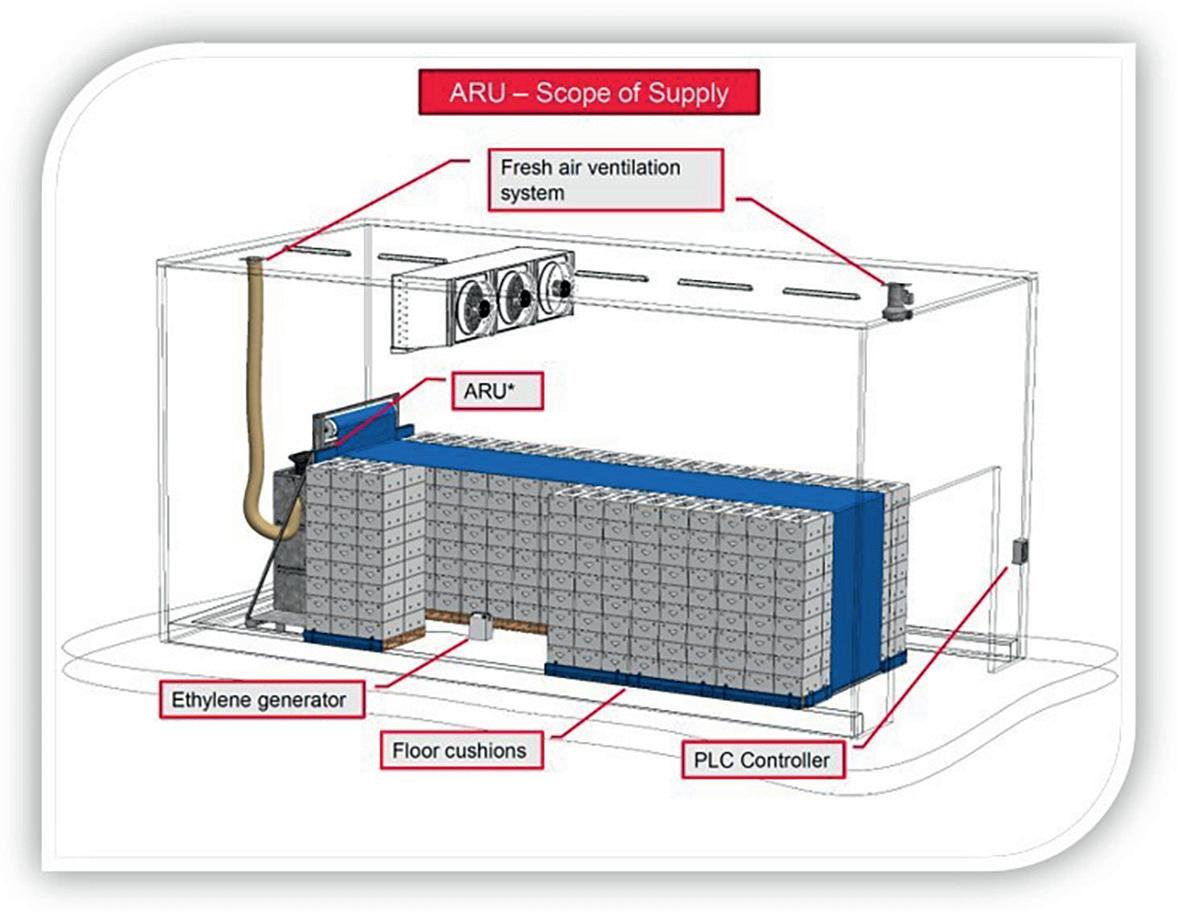 ARU – Scope of Supply

Fresh air ventilation system

ARU*

Ethylene generator

Floor cushions

PLC Controller