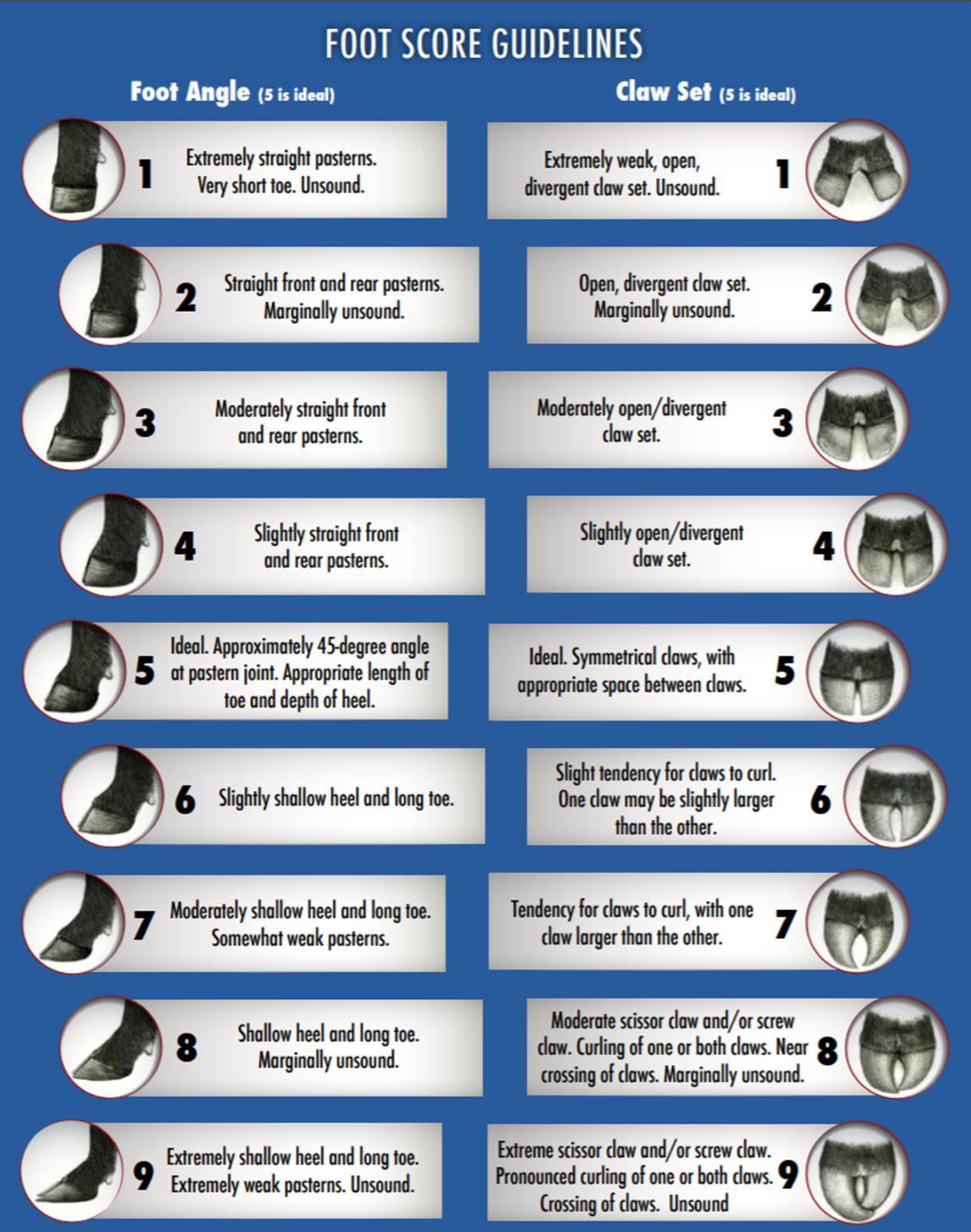 FOOT SCORE GUIDELINES

Foot Angle (5 is ideal)

1 Extremely straight pasterns. Very short toe. Unsound.

2 Straight front and rear pasterns. Marginally unsound.

3 Moderately straight front and rear pasterns.

4 Slightly straight front and rear pasterns.

5 Ideal. Approximately 45-degree angle at pastern joint. Appropriate length of toe and depth of heel.

6 Slightly shallow heel and long toe.

7 Moderately shallow heel and long toe. Somewhat weak pasterns.

8 Shallow heel and long toe. Marginally unsound.

9 Extremely shallow heel and long toe. Extremely weak pasterns. Unsound.

Claw Set (5 is ideal)

Extremely weak, open, divergent claw set. Unsound. 1

Open, divergent claw set. Marginally unsound. 2

Moderately open/divergent claw set. 3

Slightly open/divergent claw set. 4

Ideal. Symmetrical claws, with appropriate space between claws. 5

Slight tendency for claws to curl. One claw may be slightly larger than the other. 6

Tendency for claws to curl, with one claw larger than the other. 7

Moderate scissor claw and/or screw claw. Curling of one or both claws. Near crossing of claws. Marginally unsound. 8

Extreme scissor claw and/or screw claw. Pronounced curling of one or both claws. Crossing of claws. Unsound 9