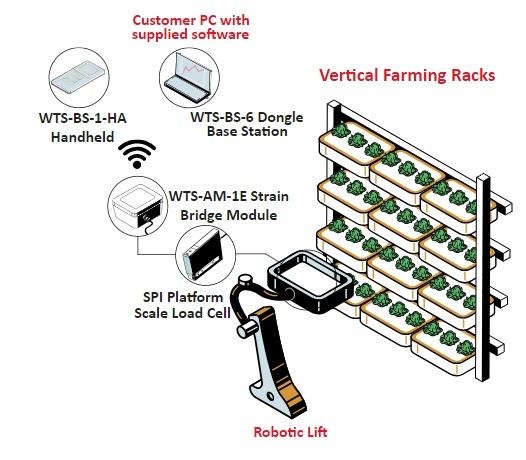 Customer PC with supplied software

Vertical Farming Racks

WTS-BS-1-HA Handheld

WTS-BS-6 Dongle Base Station

WTS-AM-1E Strain Bridge Module

SPI Platform Scale Load Cell

Robotic Lift