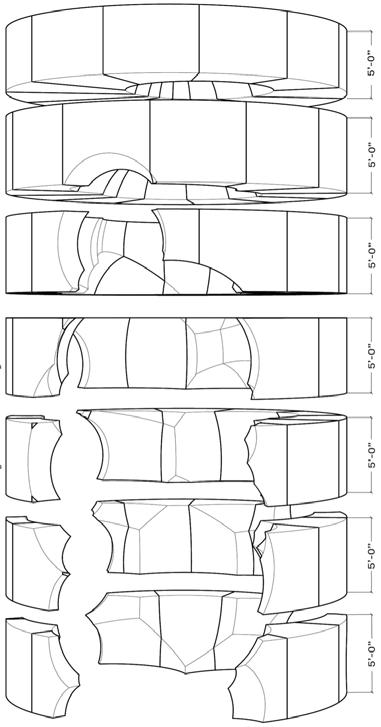 5'-0"

5'-0"

5'-0"

5'-0"

5'-0"

5'-0"

5'-0"