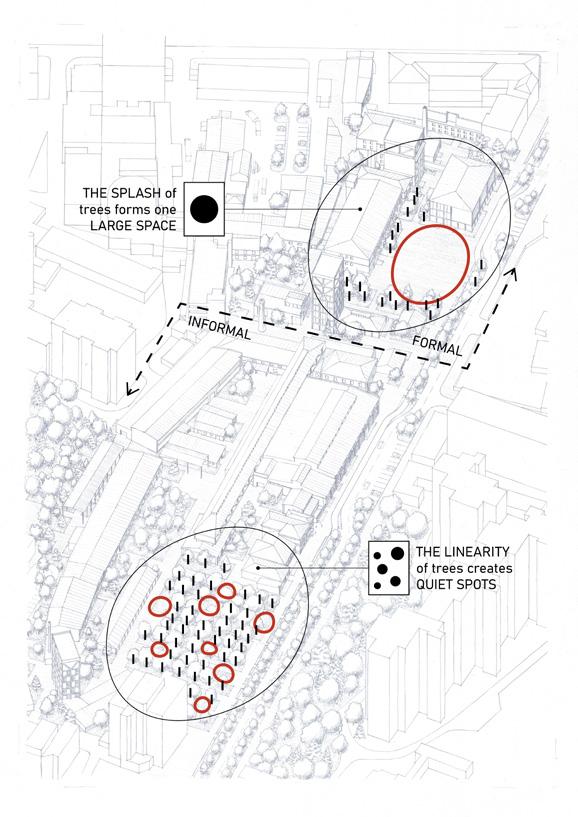 THE SPLASH of trees forms one LARGE SPACE

INFORMAL

FORMAL

THE LINEARITY of trees creates QUIET SPOTS