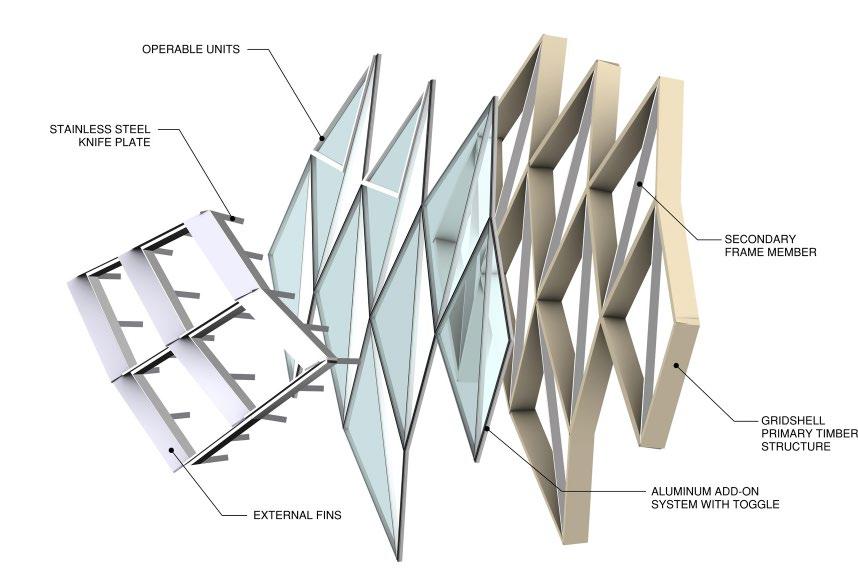 OPERABLE UNITS

STAINLESS STEEL
KNIFE PLATE

SECONDARY
FRAME MEMBER

GRIDSHELL
PRIMARY TIMBER
STRUCTURE

ALUMINUM ADD-ON
SYSTEM WITH TOGGLE

EXTERNAL FINS