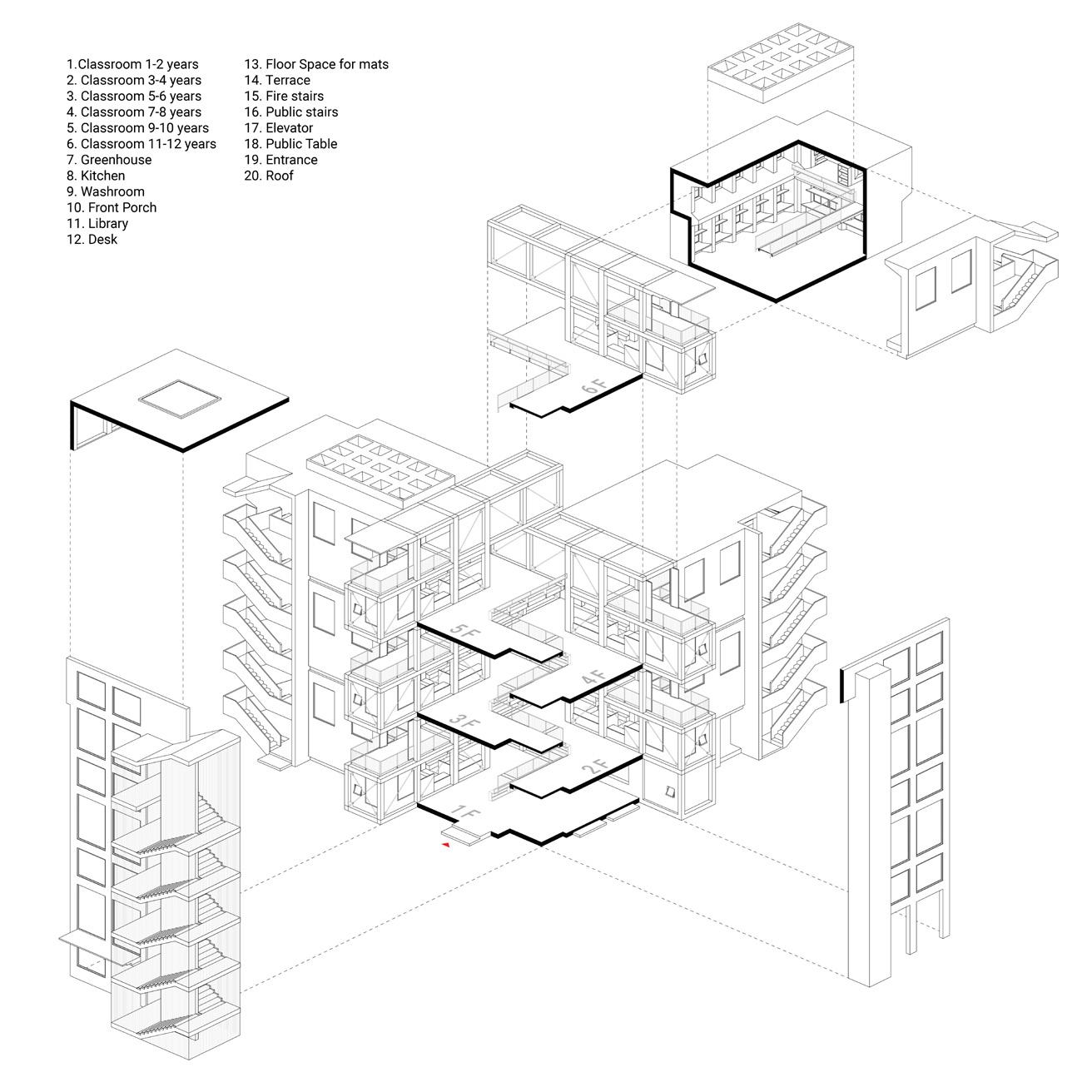 1.Classroom 1-2 years
2. Classroom 3-4 years
3. Classroom 5-6 years
4. Classroom 7-8 years
5. Classroom 9-10 years
6. Classroom 11-12 years
7. Greenhouse
8. Kitchen
9. Washroom
10. Front Porch
11. Library
12. Desk

13. Floor Space for mats
14. Terrace
15. Fire stairs
16. Public stairs
17. Elevator
18. Public Table
19. Entrance
20. Roof

6F
5F
4F
3F
2F
1F