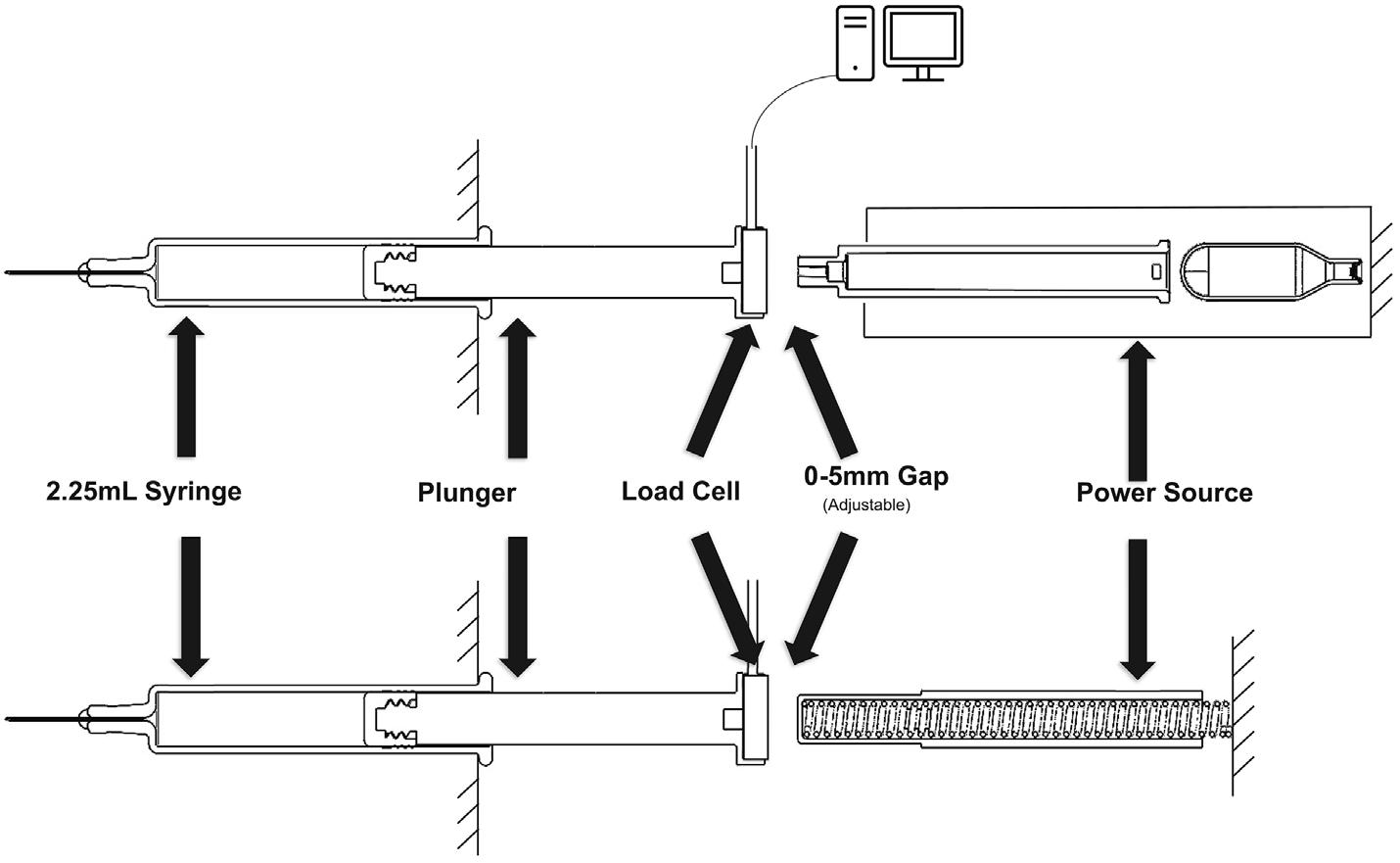 2.25mL Syringe

Plunger

Load Cell

0-5mm Gap
(Adjustable)

Power Source