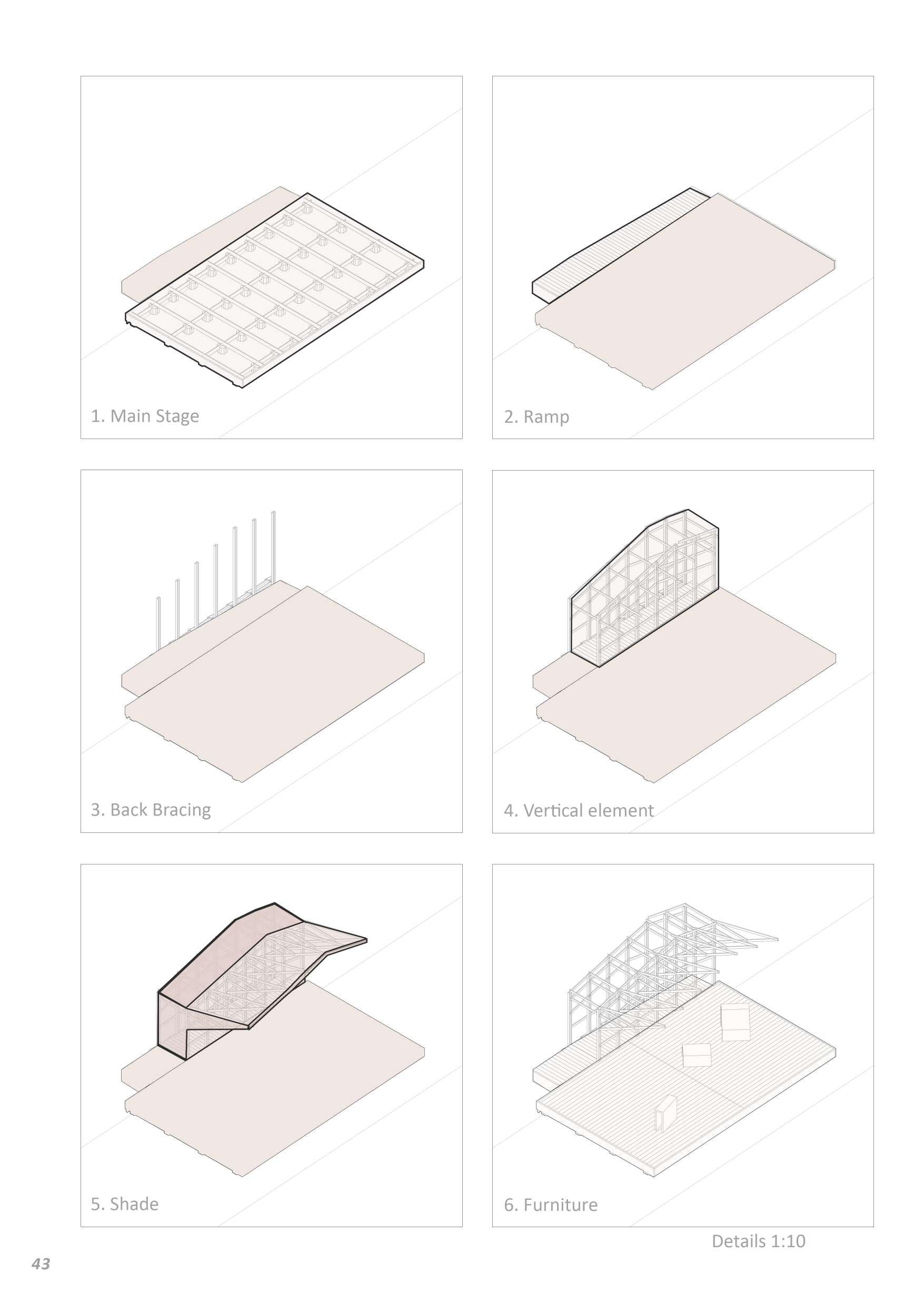 1. Main Stage

2. Ramp

3. Back Bracing

4. Vertical element

5. Shade

6. Furniture

Details 1:10

43