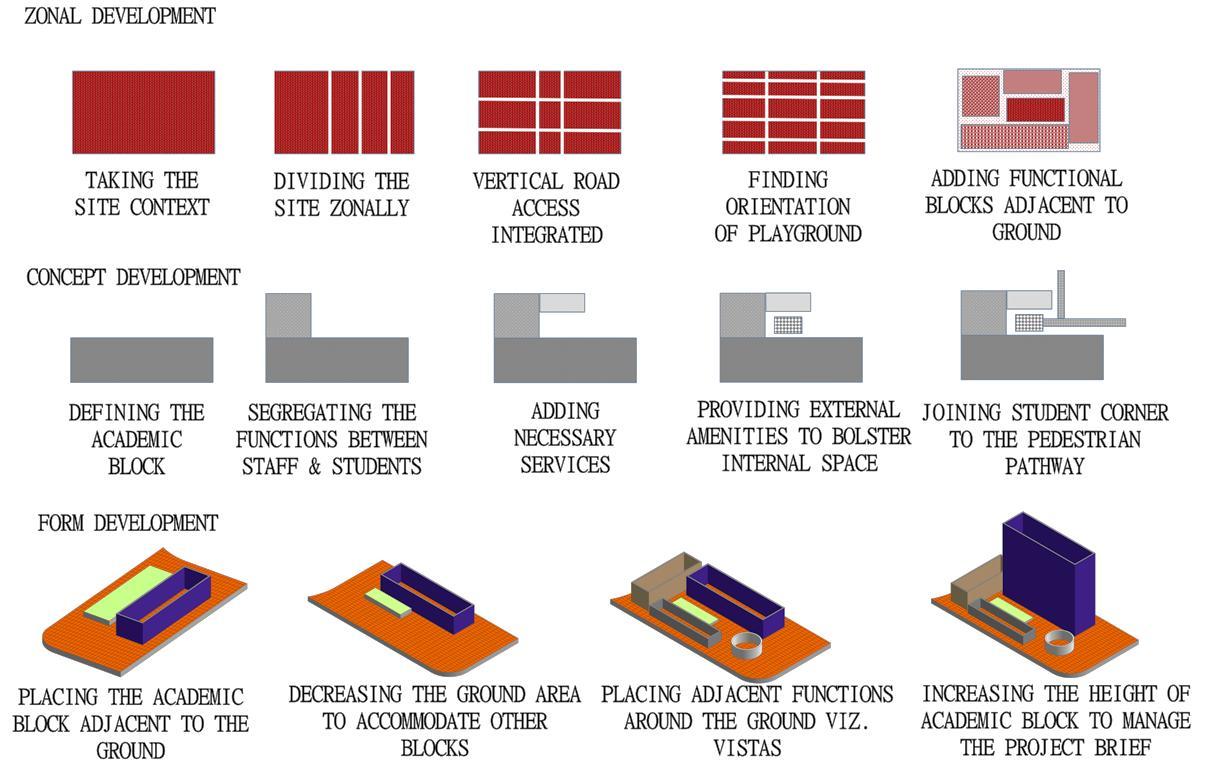 ZONAL DEVELOPMENT

TAKING THE SITE CONTEXT

DIVIDING THE SITE ZONALLY

VERTICAL ROAD ACCESS INTEGRATED

FINDING ORIENTATION OF PLAYGROUND

ADDING FUNCTIONAL BLOCKS ADJACENT TO GROUND

CONCEPT DEVELOPMENT

DEFINING THE ACADEMIC BLOCK

SEGREGATING THE FUNCTIONS BETWEEN STAFF & STUDENTS

ADDING NECESSARY SERVICES

PROVIDING EXTERNAL AMENITIES TO BOLSTER INTERNAL SPACE

JOINING STUDENT CORNER TO THE PEDESTRIAN PATHWAY

FORM DEVELOPMENT

PLACING THE ACADEMIC BLOCK ADJACENT TO THE GROUND

DECREASING THE GROUND AREA TO ACCOMMODATE OTHER BLOCKS

PLACING ADJACENT FUNCTIONS AROUND THE GROUND VIZ. VISTAS

INCREASING THE HEIGHT OF ACADEMIC BLOCK TO MANAGE THE PROJECT BRIEF