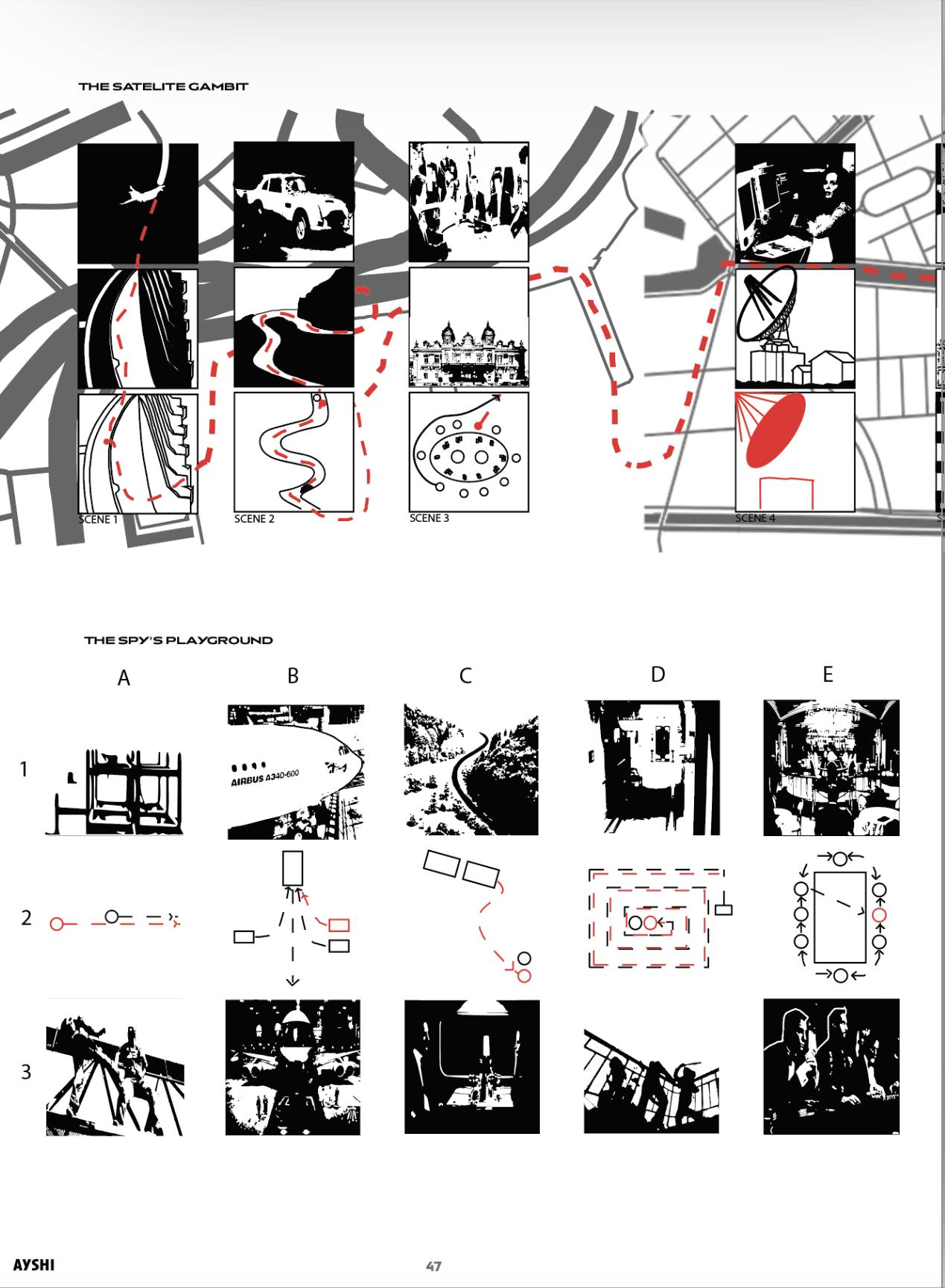 THE SATELITE GAMBIT

SCENE 1

SCENE 2

SCENE 3

SCENE 4

THE SPY'S PLAYGROUND

A

B

C

D

E

1

AIRBUS A340-600

2

3

AYSHI

47