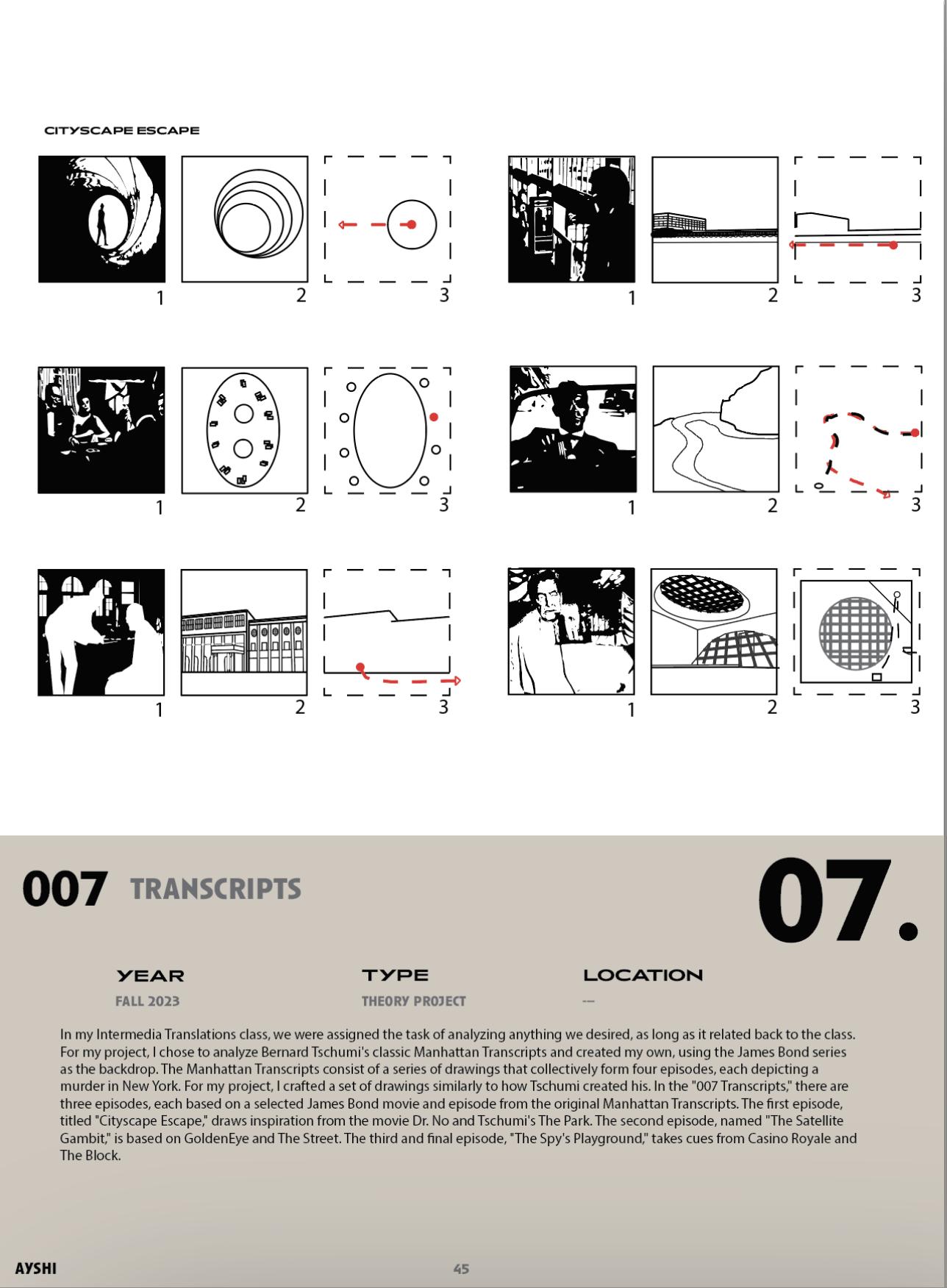 CITYSCAPE ESCAPE

1 2 3

1 2 3

1 2 3

1 2 3

1 2 3

1 2 3

007 TRANSCRIPTS

07.

YEAR

FALL 2023

TYPE

THEORY PROJECT

LOCATION

--

In my Intermedia Translations class, we were assigned the task of analyzing anything we desired, as long as it related back to the class. For my project, I chose to analyze Bernard Tschumi's classic Manhattan Transcripts and created my own, using the James Bond series as the backdrop. The Manhattan Transcripts consist of a series of drawings that collectively form four episodes, each depicting a murder in New York. For my project, I crafted a set of drawings similarly to how Tschumi created his. In the "007 Transcripts," there are three episodes, each based on a selected James Bond movie and episode from the original Manhattan Transcripts. The first episode, titled "Cityscape Escape," draws inspiration from the movie Dr. No and Tschumi's The Park. The second episode, named "The Satellite Gambit," is based on GoldenEye and The Street. The third and final episode, "The Spy's Playground," takes cues from Casino Royale and The Block.

AYSHI

45