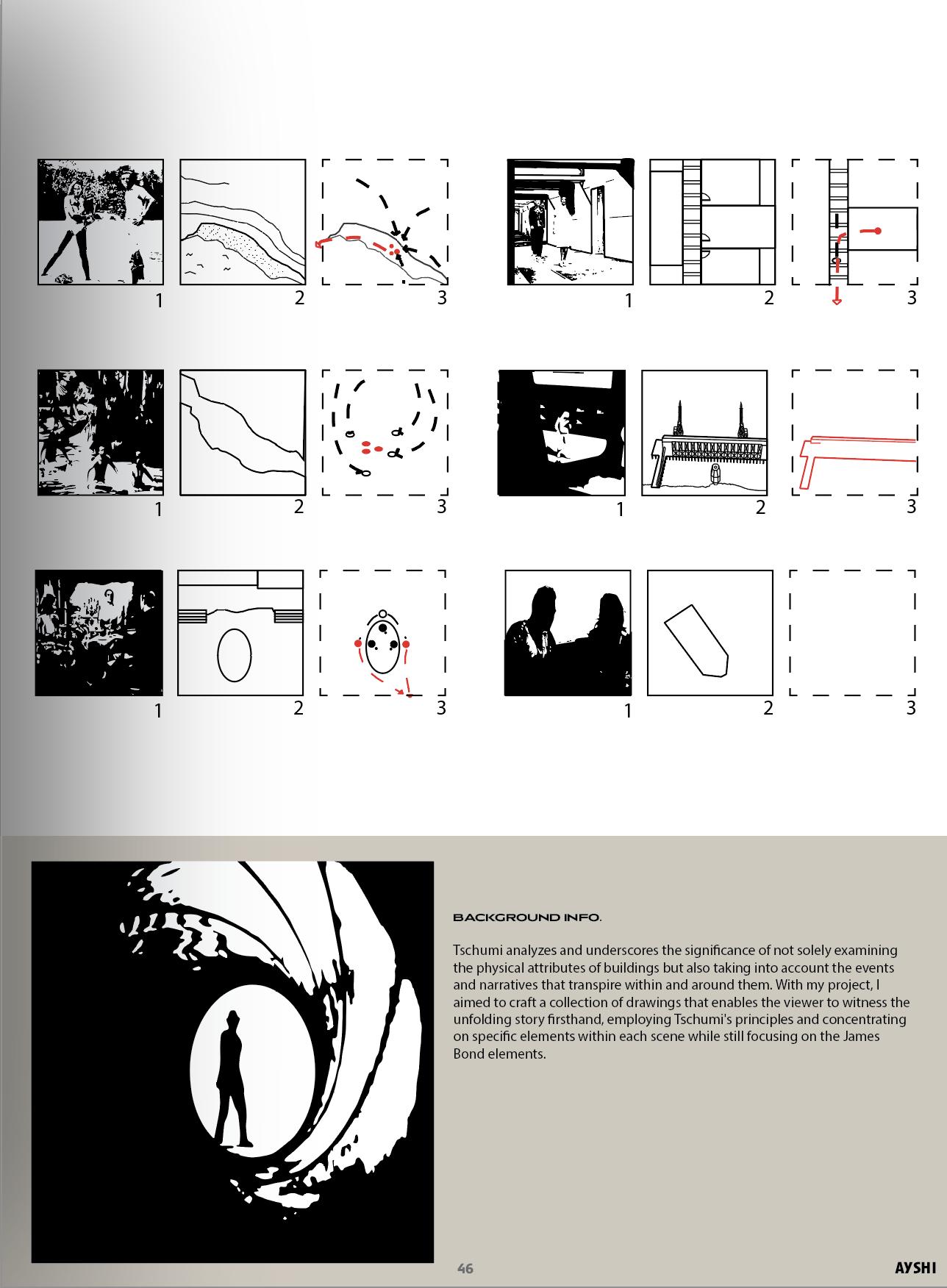 1 2 3
1 2 3
1 2 3
1 2 3
1 2 3
1 2 3

BACKGROUND INFO.

Tschumi analyzes and underscores the significance of not solely examining the physical attributes of buildings but also taking into account the events and narratives that transpire within and around them. With my project, I aimed to craft a collection of drawings that enables the viewer to witness the unfolding story firsthand, employing Tschumi's principles and concentrating on specific elements within each scene while still focusing on the James Bond elements.

46

AYSHI