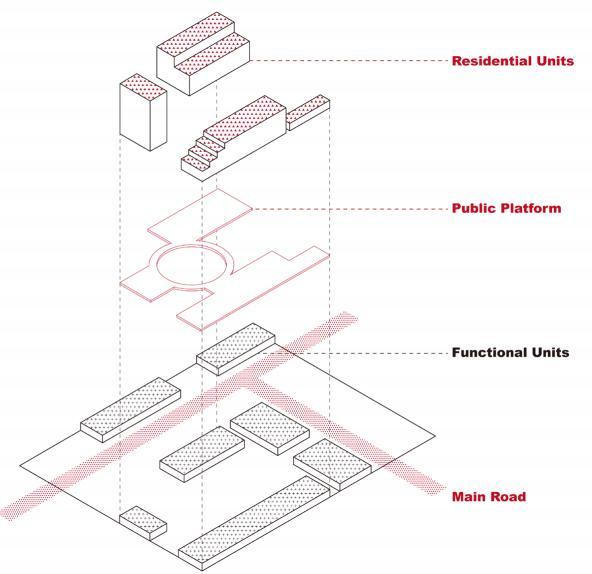 Residential Units

Public Platform

Functional Units

Main Road