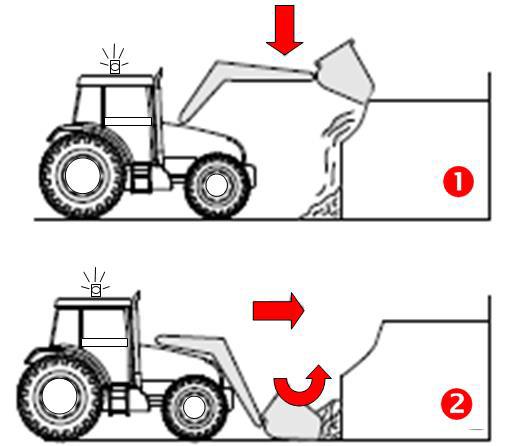 1

2