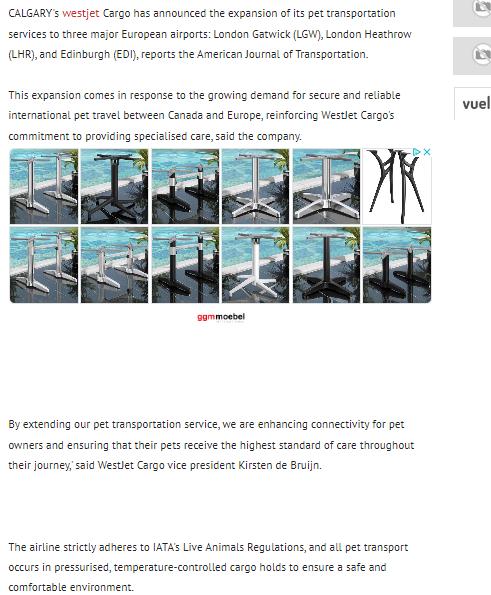 CALGARY's westjet Cargo has announced the expansion of its pet transportation services to three major European airports: London Gatwick (LGW), London Heathrow (LHR), and Edinburgh (EDI), reports the American Journal of Transportation.

This expansion comes in response to the growing demand for secure and reliable international pet travel between Canada and Europe, reinforcing WestJet Cargo's commitment to providing specialised care, said the company.

ggmmoebel

By extending our pet transportation service, we are enhancing connectivity for pet owners and ensuring that their pets receive the highest standard of care throughout their journey,' said WestJet Cargo vice president Kirsten de Bruijn.

The airline strictly adheres to IATA's Live Animals Regulations, and all pet transport occurs in pressurised, temperature-controlled cargo holds to ensure a safe and comfortable environment.

vuel