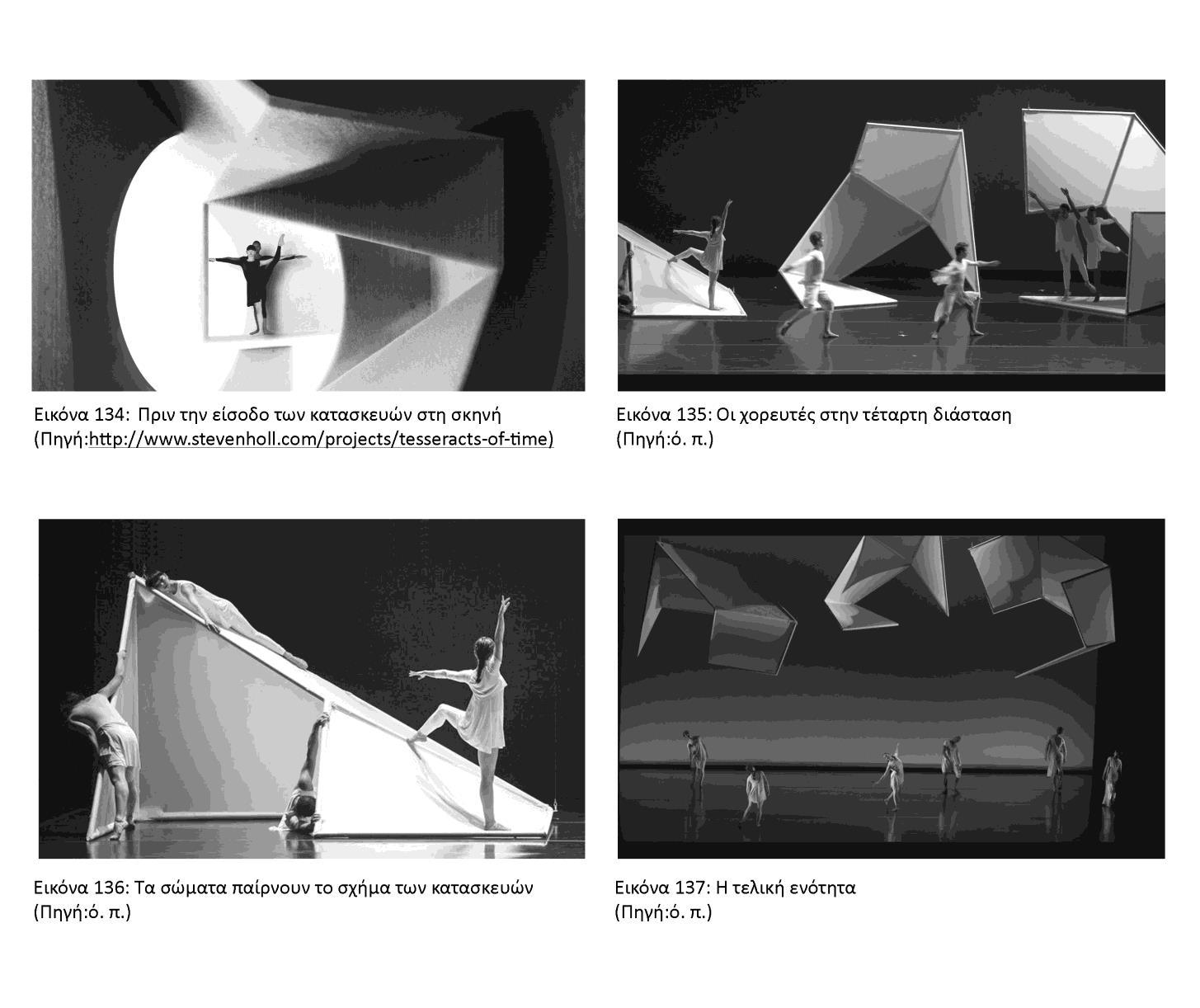 Εικόνα 134: Πριν την είσοδο των κατασκευών στη σκηνή
(Πηγή:http://www.stevenholl.com/projects/tesseracts-of-time)

Εικόνα 135: Οι χορευτές στην τέταρτη διάσταση
(Πηγή:ό. π.)

Εικόνα 136: Τα σώματα παίρνουν το σχήμα των κατασκευών
(Πηγή:ό. π.)

Εικόνα 137: Η τελική ενότητα
(Πηγή:ό. π.)