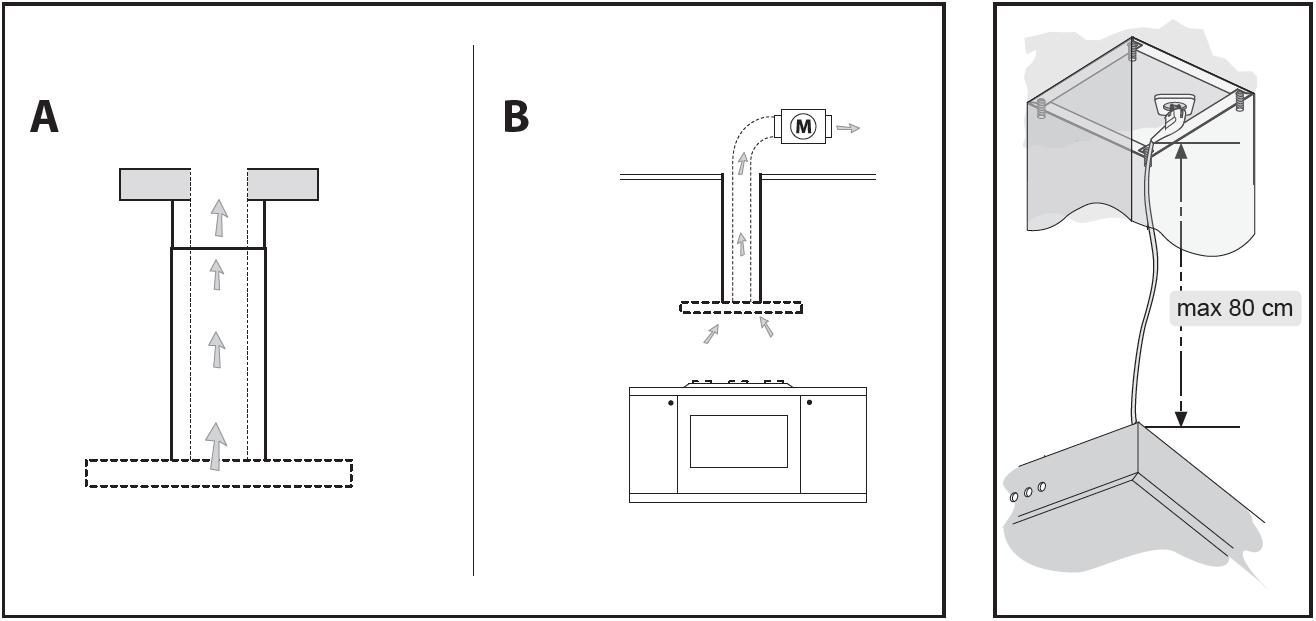 A

B

M

max 80 cm