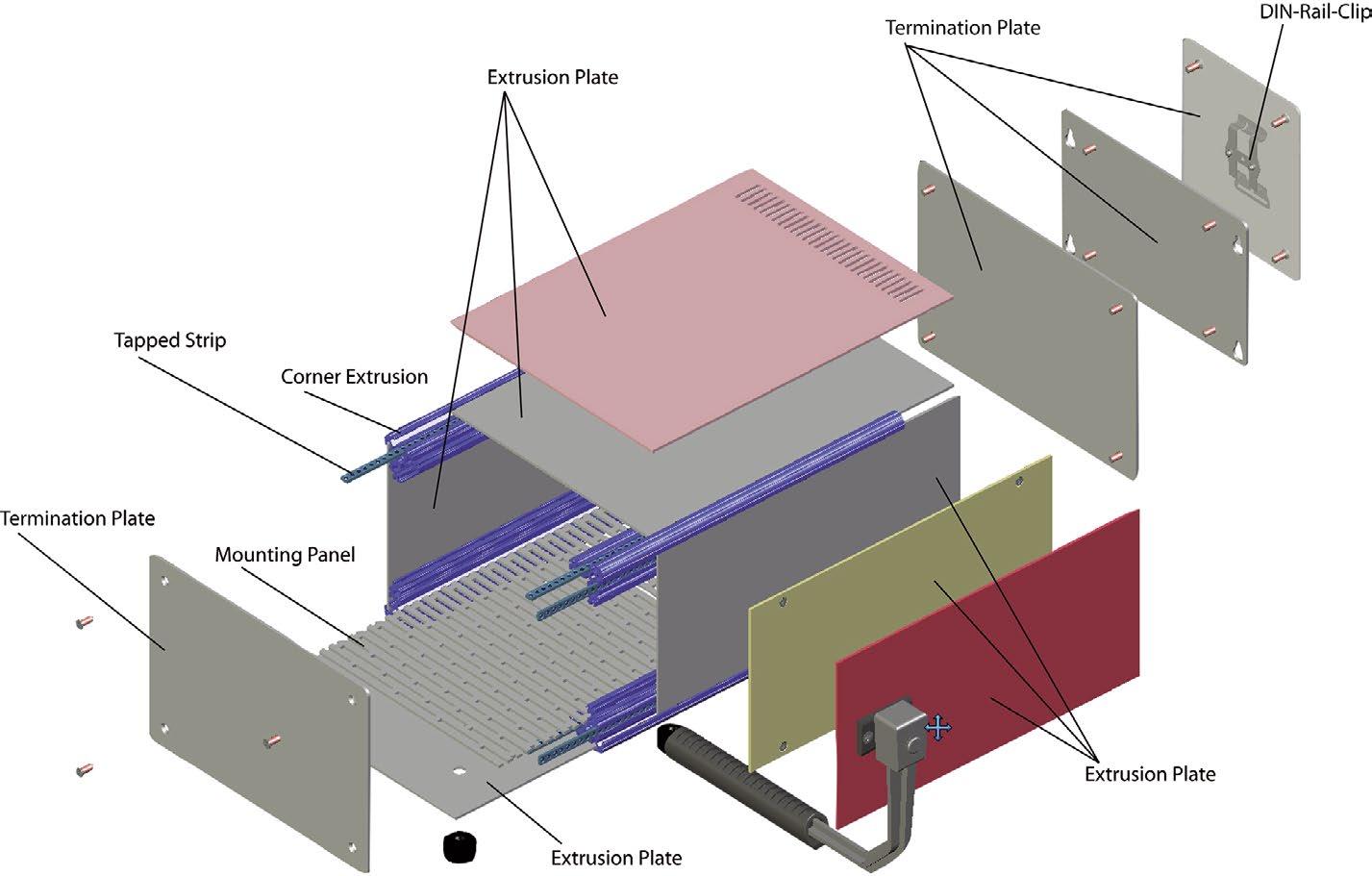 Termination Plate

DIN-Rail-Clip

Extrusion Plate

Tapped Strip

Corner Extrusion

Termination Plate

Mounting Panel

Extrusion Plate

Extrusion Plate