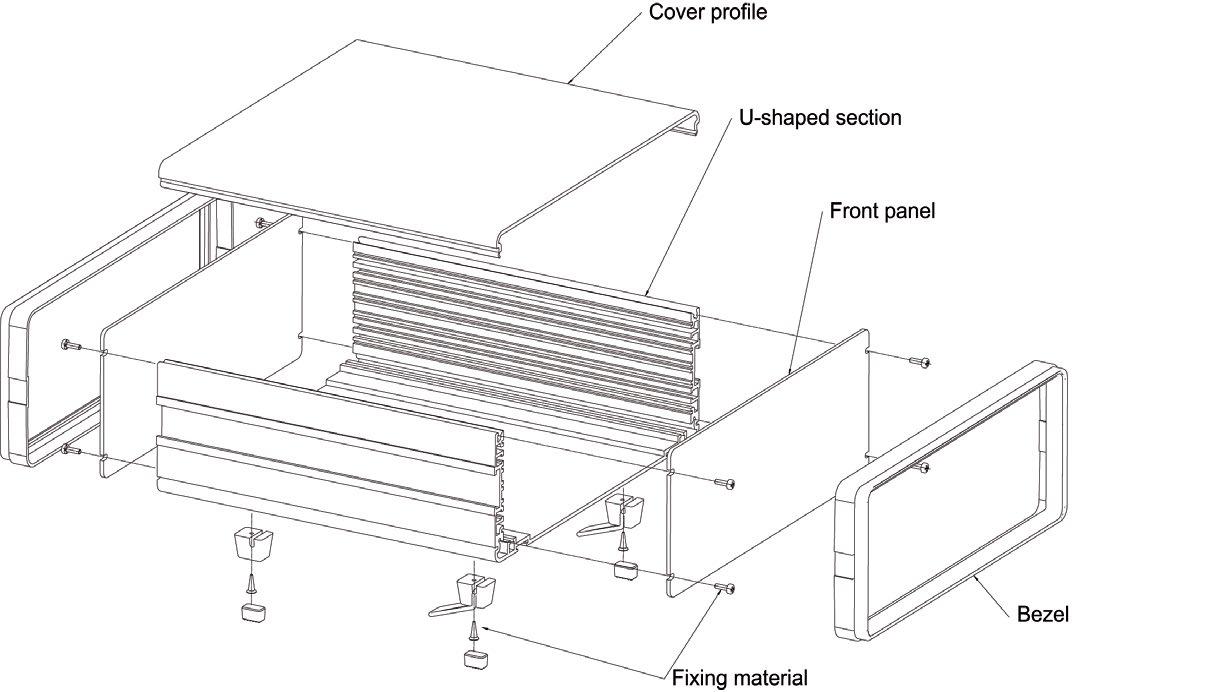 Cover profile

U-shaped section

Front panel

Bezel

Fixing material