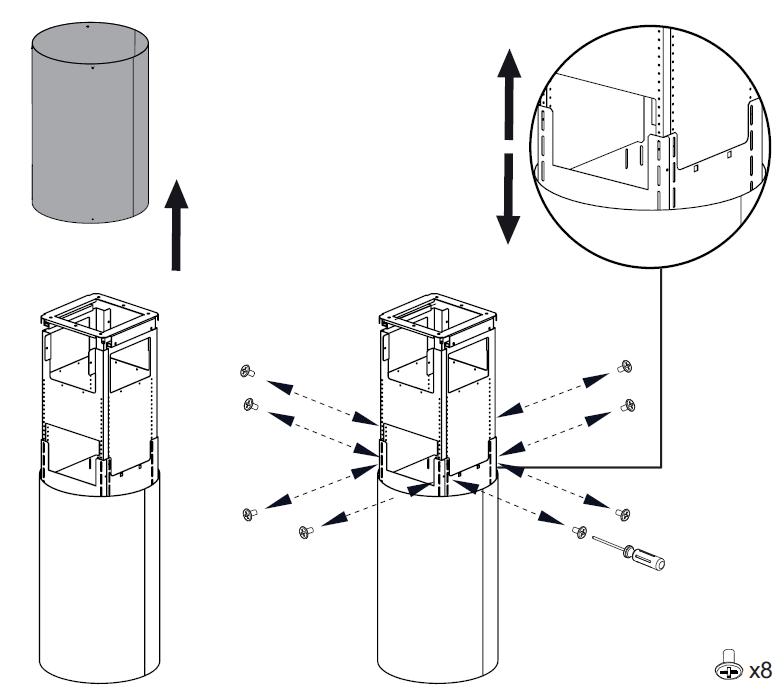 x8