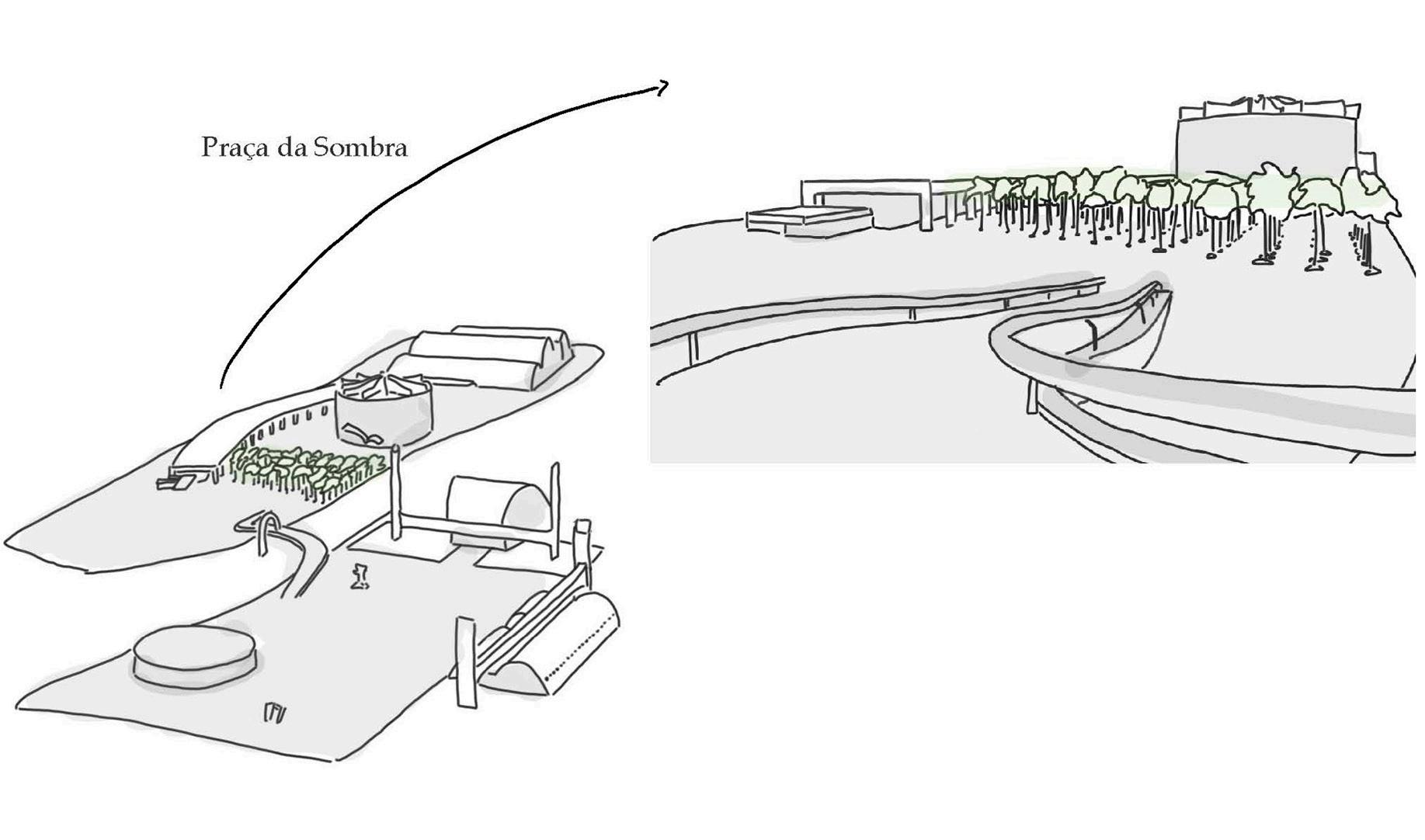 Praça da Sombra