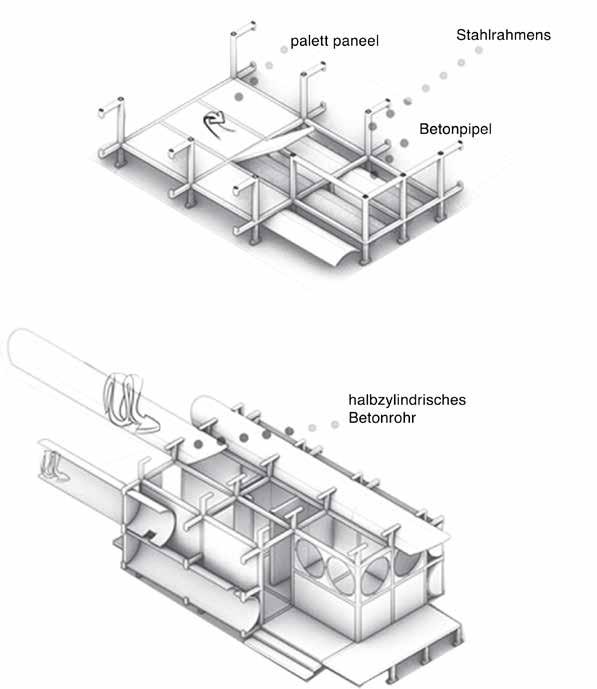 palett paneel

Stahlrahmens

Betonpipel

halbzylindrisches Betonrohr