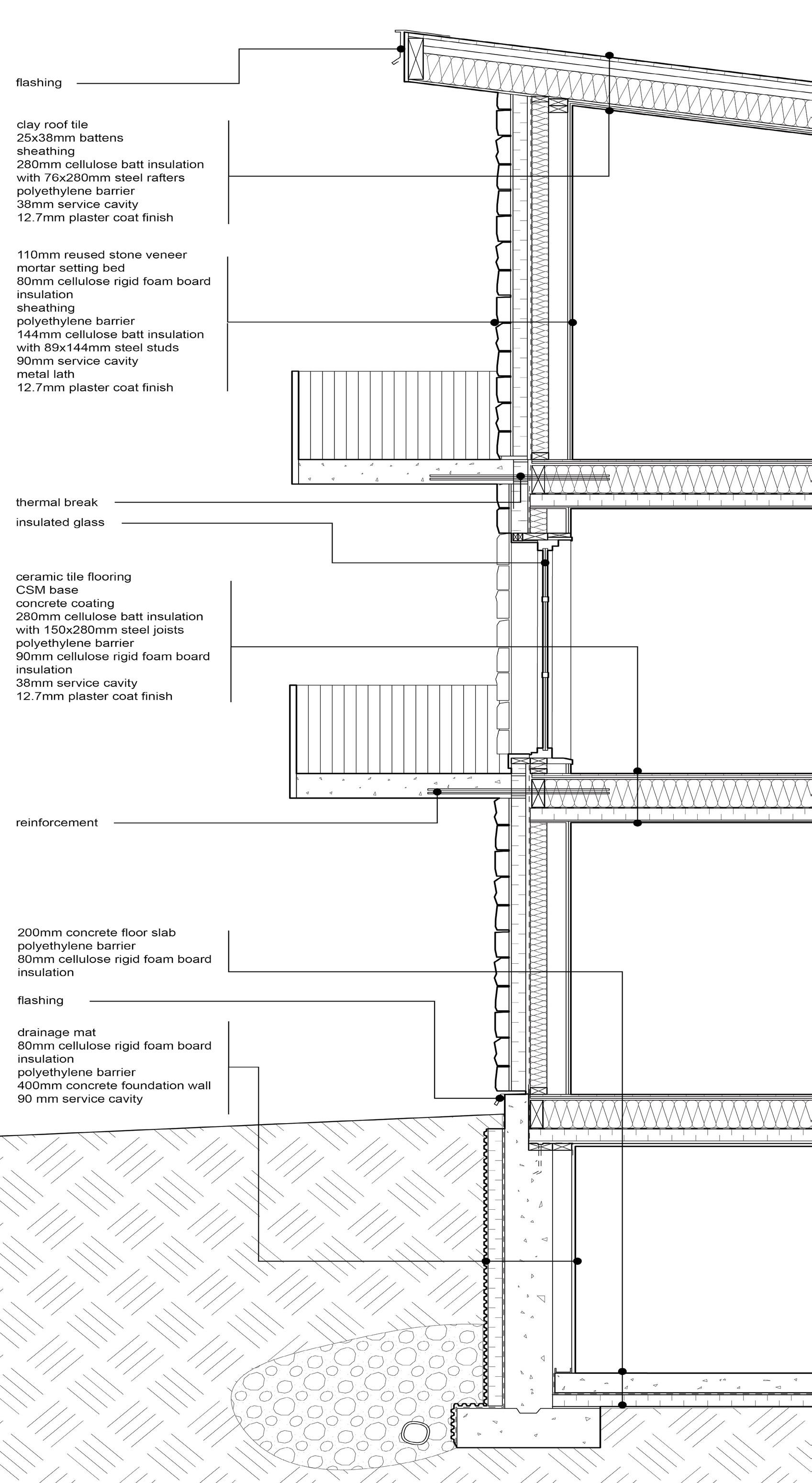 flashing

clay roof tile
25x38mm battens
sheathing
280mm cellulose batt insulation with 76x280mm steel rafters
polyethylene barrier
38mm service cavity
12.7mm plaster coat finish

110mm reused stone veneer
mortar setting bed
80mm cellulose rigid foam board insulation
sheathing
polyethylene barrier
144mm cellulose batt insulation with 89x144mm steel studs
90mm service cavity
metal lath
12.7mm plaster coat finish

thermal break

insulated glass

ceramic tile flooring
CSM base
concrete coating
280mm cellulose batt insulation with 150x280mm steel joists
polyethylene barrier
90mm cellulose rigid foam board insulation
38mm service cavity
12.7mm plaster coat finish

reinforcement

200mm concrete floor slab
polyethylene barrier
80mm cellulose rigid foam board insulation

flashing

drainage mat
80mm cellulose rigid foam board insulation
polyethylene barrier
400mm concrete foundation wall
90 mm service cavity