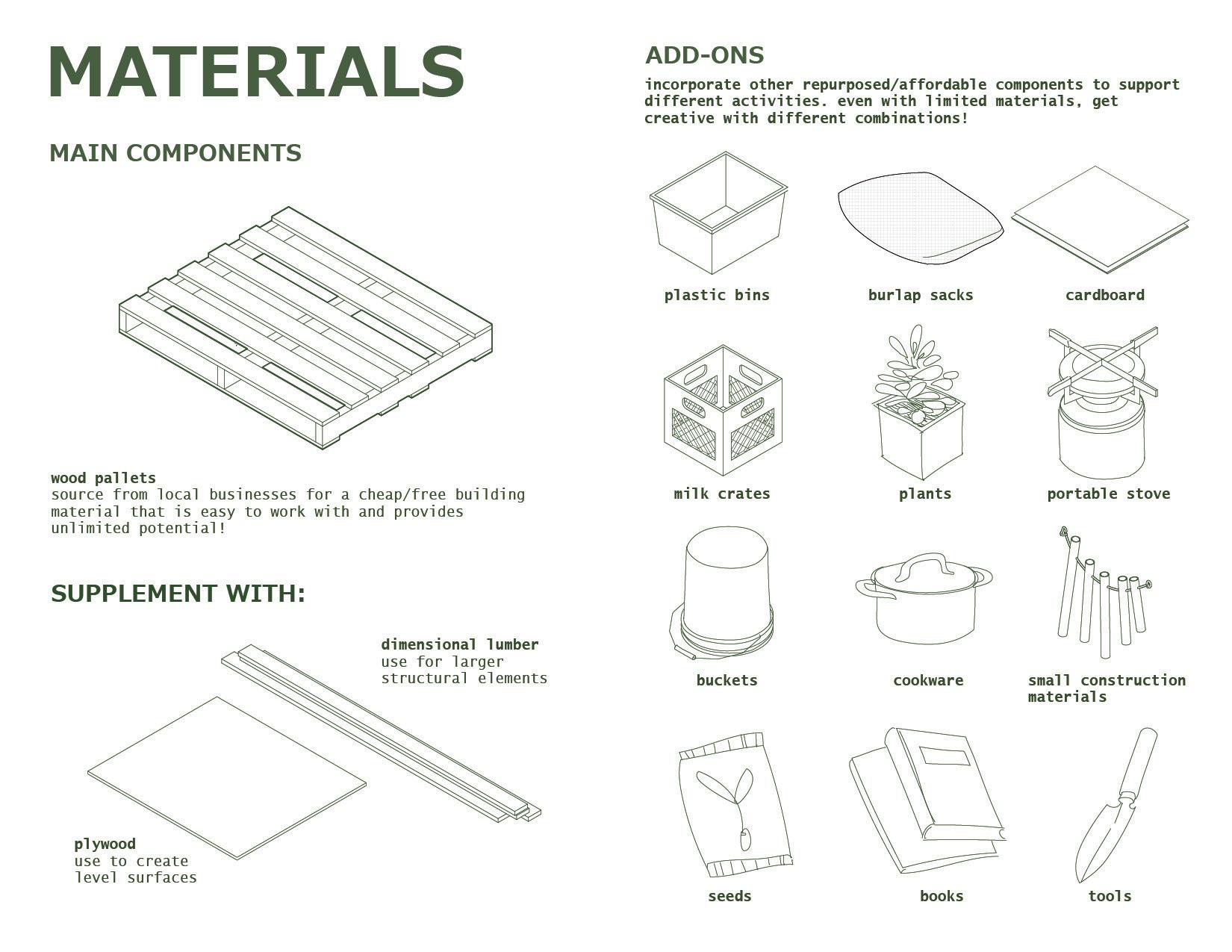 MATERIALS

MAIN COMPONENTS

wood pallets
source from local businesses for a cheap/free building material that is easy to work with and provides unlimited potential!

SUPPLEMENT WITH:

dimensional lumber
use for larger structural elements

plywood
use to create level surfaces

ADD-ONS

incorporate other repurposed/affordable components to support different activities. even with limited materials, get creative with different combinations!

plastic bins

burlap sacks

cardboard

milk crates

plants

portable stove

buckets

cookware

small construction materials

seeds

books

tools