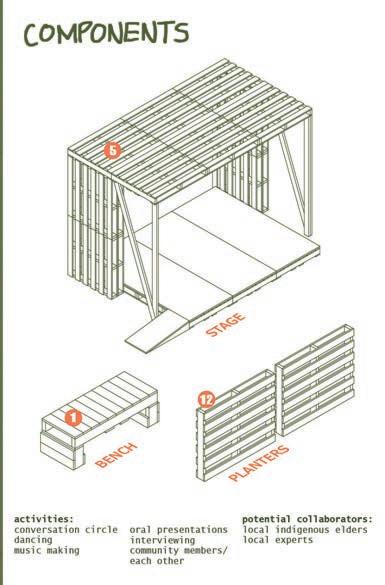 COMPONENTS

5

STAGE

1

BENCH

12

PLANTERS

activities:
conversation circle
dancing
music making

oral presentations
interviewing
community members/
each other

potential collaborators:
local indigenous elders
local experts