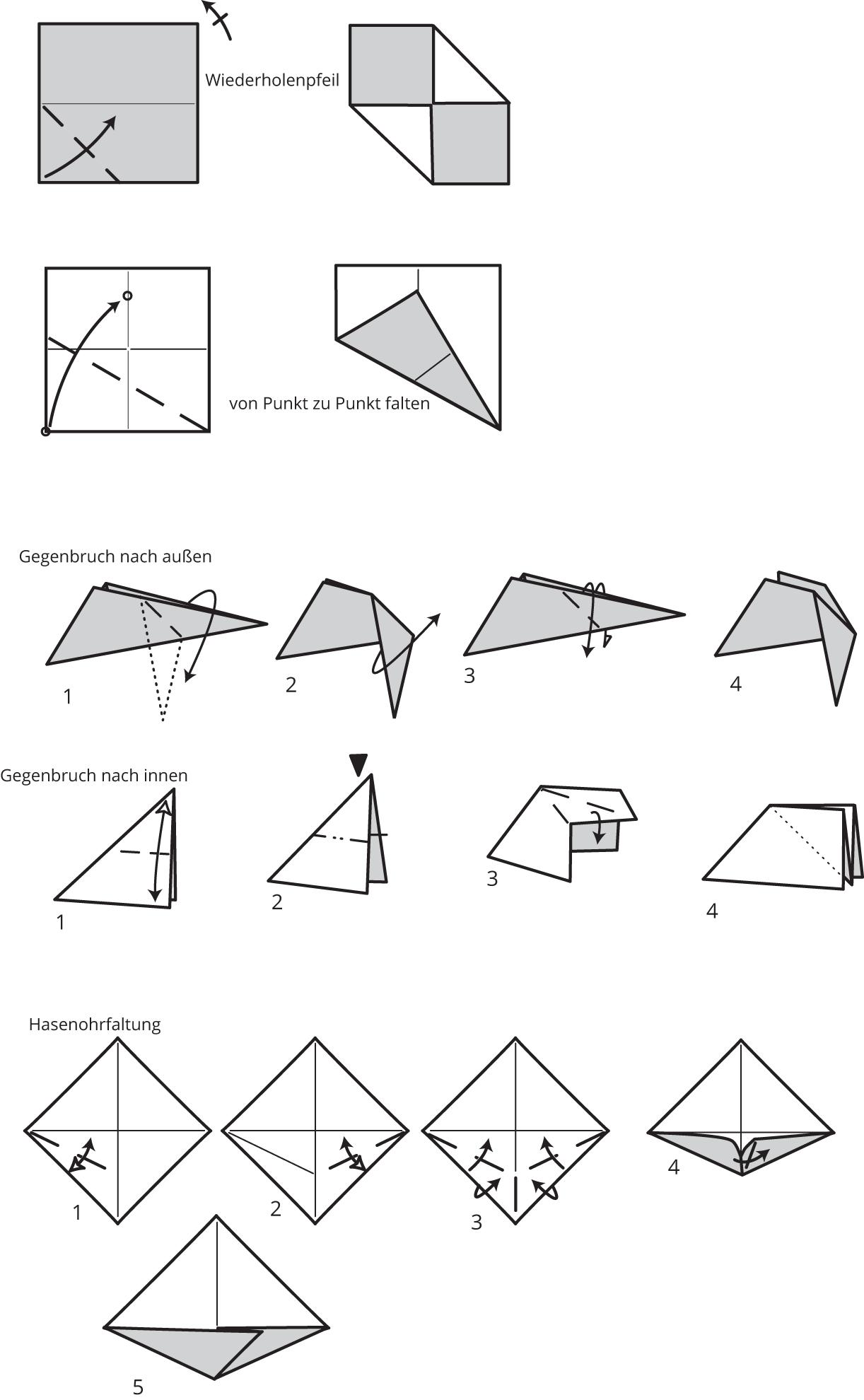 Wiederholenpfeil

von Punkt zu Punkt falten

Gegenbruch nach außen

1

2

3

4

Gegenbruch nach innen

1

2

3

4

Hasenohrfaltung

1

2

3

4

5