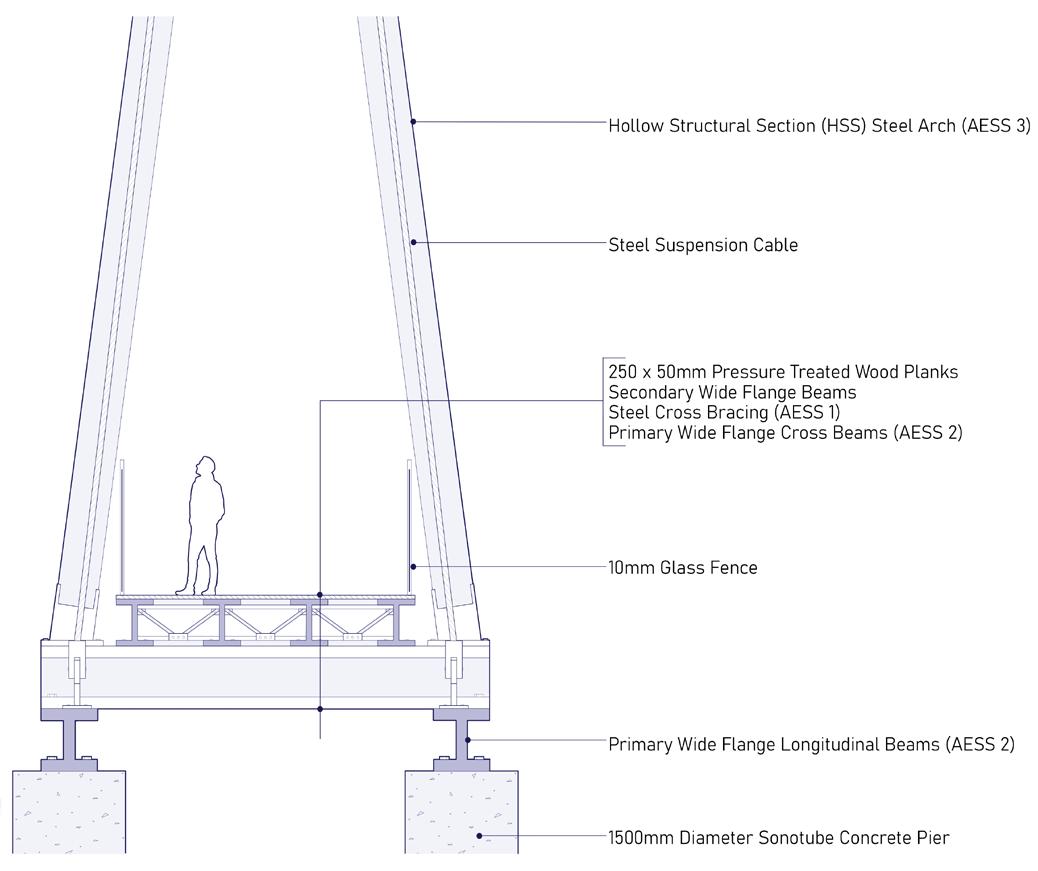 Hollow Structural Section (HSS) Steel Arch (AESS 3)

Steel Suspension Cable

250 x 50mm Pressure Treated Wood Planks
Secondary Wide Flange Beams
Steel Cross Bracing (AESS 1)
Primary Wide Flange Cross Beams (AESS 2)

10mm Glass Fence

Primary Wide Flange Longitudinal Beams (AESS 2)

1500mm Diameter Sonotube Concrete Pier