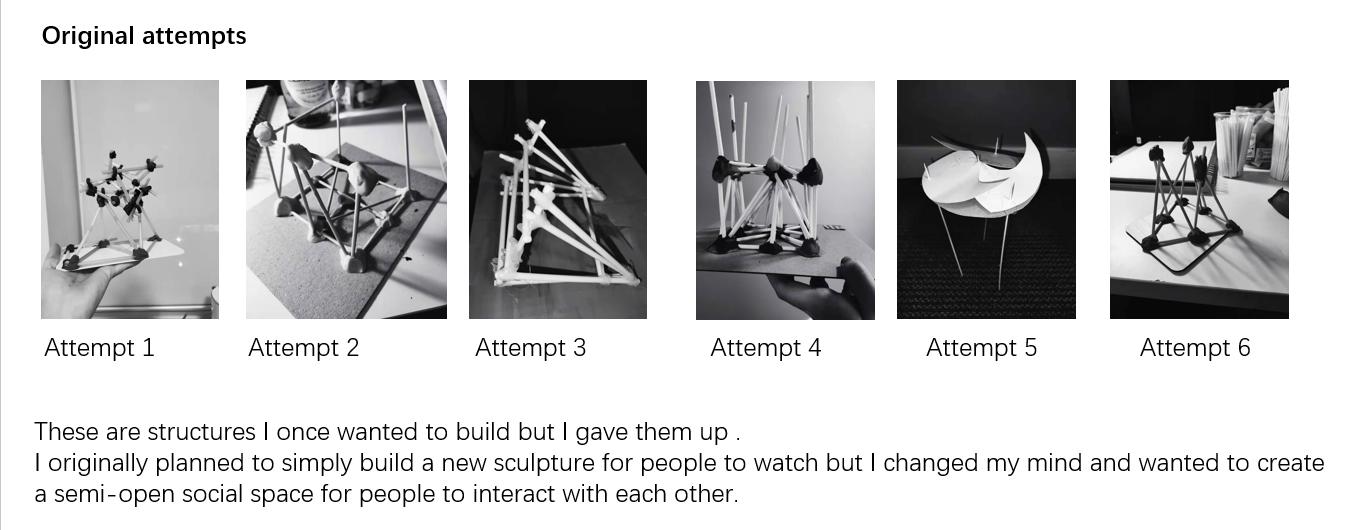 Original attempts

Attempt 1

Attempt 2

Attempt 3

Attempt 4

Attempt 5

Attempt 6

These are structures I once wanted to build but I gave them up .
I originally planned to simply build a new sculpture for people to watch but I changed my mind and wanted to create a semi-open social space for people to interact with each other.