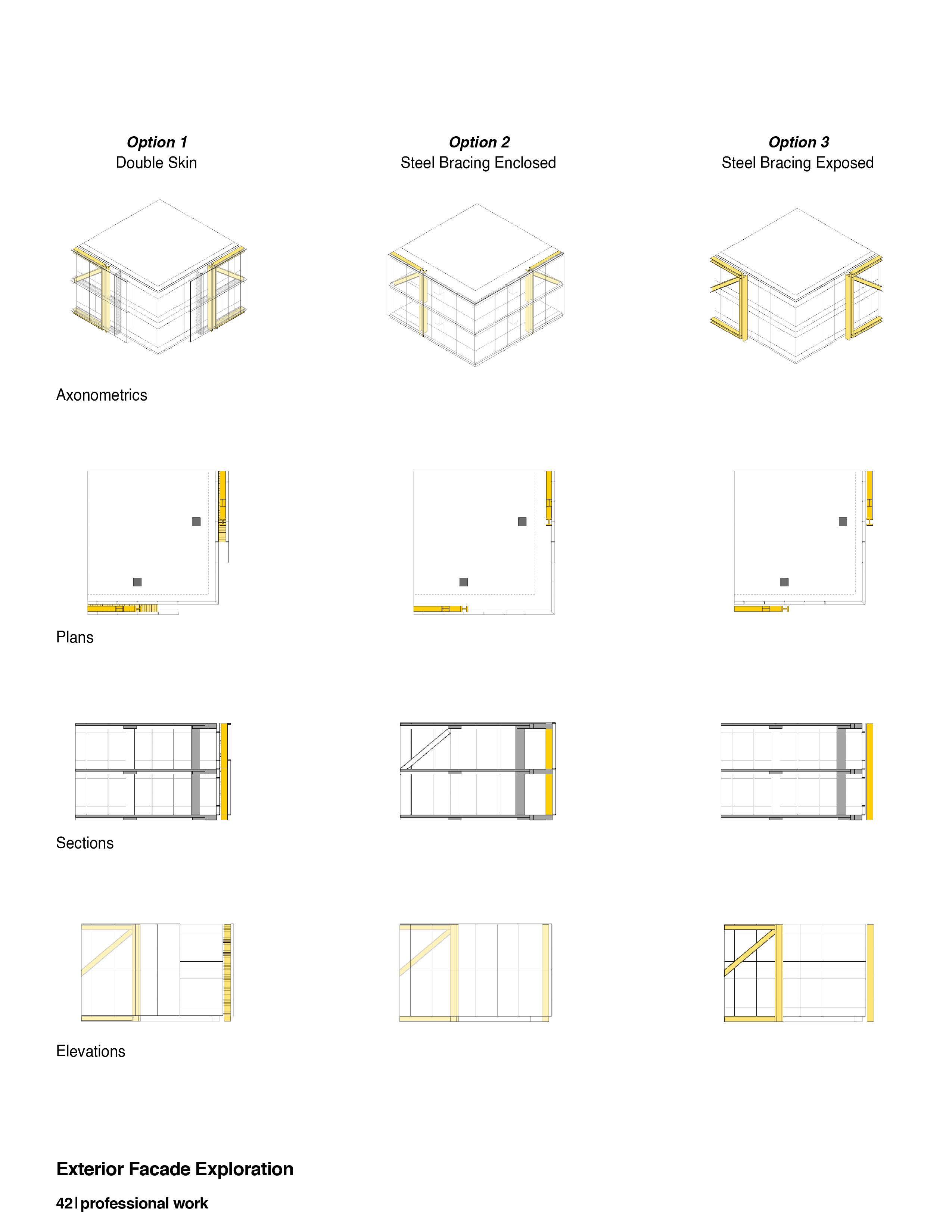 Option 1
Double Skin

Option 2
Steel Bracing Enclosed

Option 3
Steel Bracing Exposed

Axonometrics

Plans

Sections

Elevations

Exterior Facade Exploration

42 | professional work