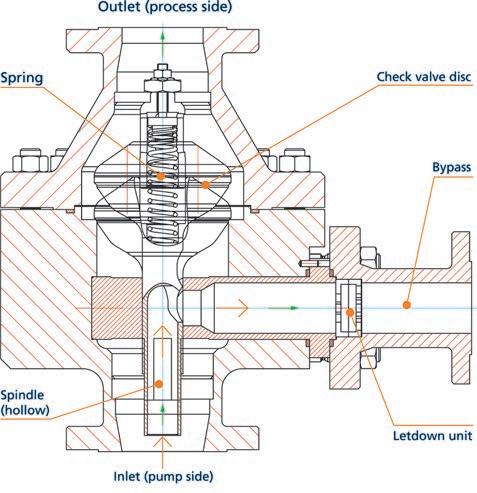 Outlet (process side)

Spring

Check valve disc

Bypass

Spindle (hollow)

Letdown unit

Inlet (pump side)