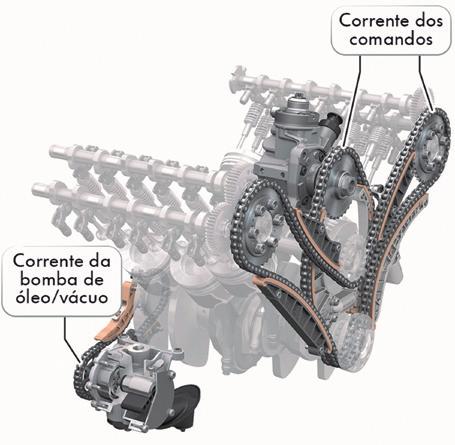 Corrente dos comandos

Corrente da bomba de óleo/vácuo