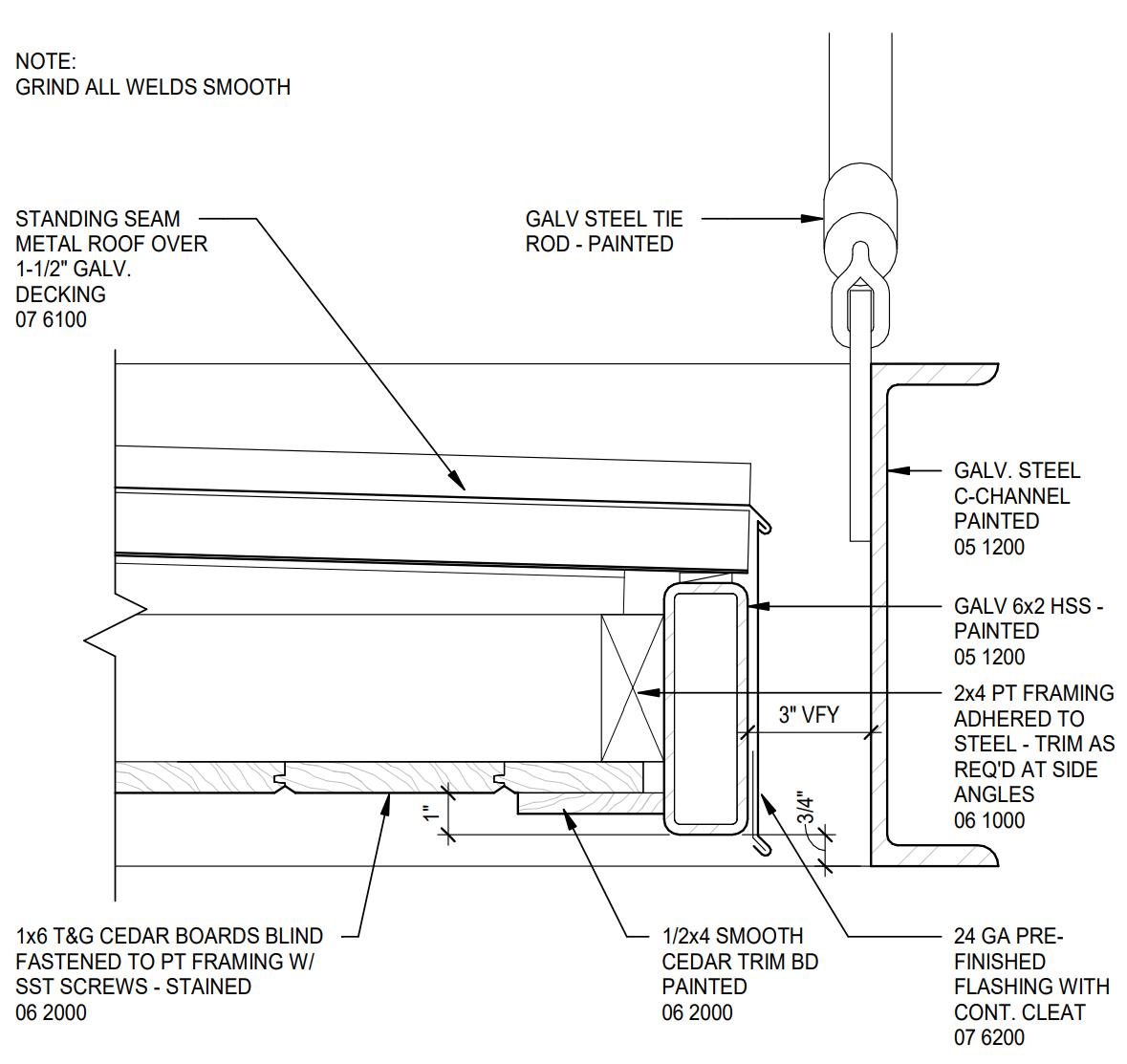 NOTE:
GRIND ALL WELDS SMOOTH

STANDING SEAM METAL ROOF OVER 1-1/2" GALV. DECKING
07 6100

GALV STEEL TIE ROD - PAINTED

GALV. STEEL C-CHANNEL PAINTED
05 1200

GALV 6x2 HSS - PAINTED
05 1200

2x4 PT FRAMING ADHERED TO STEEL - TRIM AS REQ'D AT SIDE ANGLES
06 1000

3" VFY

1"

3/4"

1x6 T&G CEDAR BOARDS BLIND FASTENED TO PT FRAMING W/ SST SCREWS - STAINED
06 2000

1/2x4 SMOOTH CEDAR TRIM BD PAINTED
06 2000

24 GA PRE-FINISHED FLASHING WITH CONT. CLEAT
07 6200