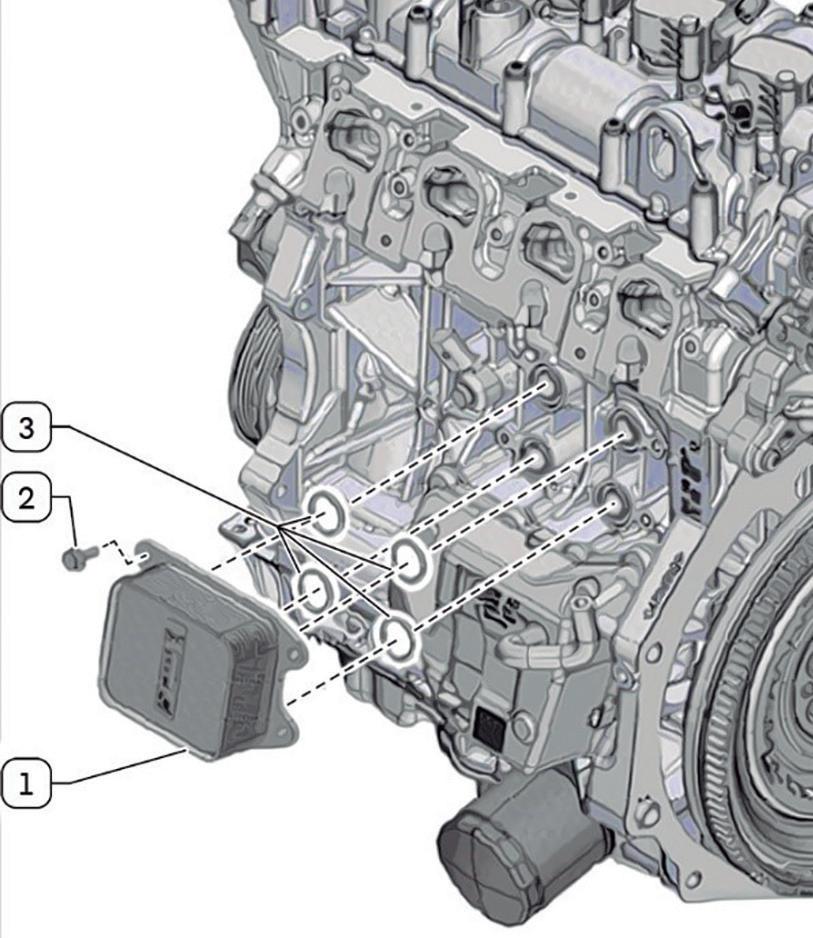 3

2

1