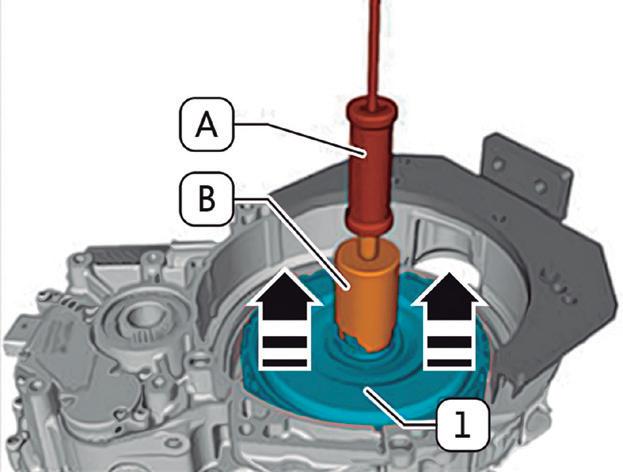 A
B
1