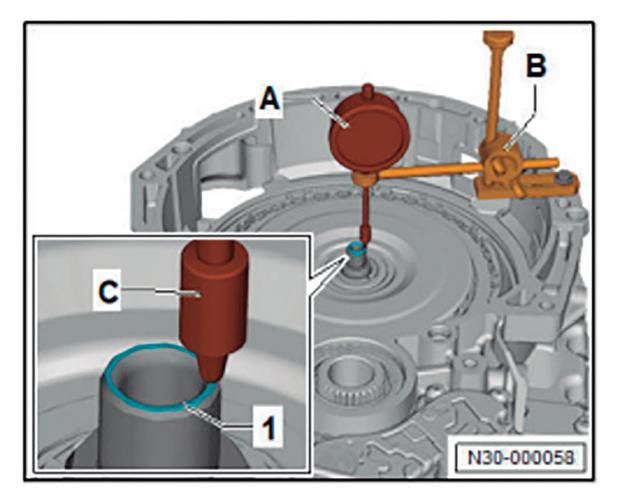 A

B

C

1

N30-000058