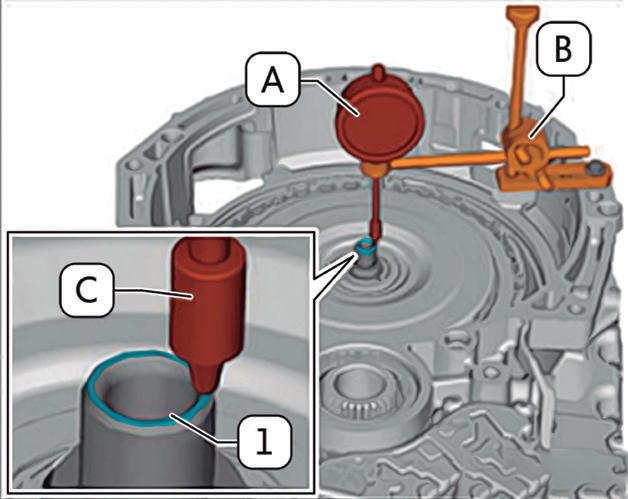 A
B
C
1