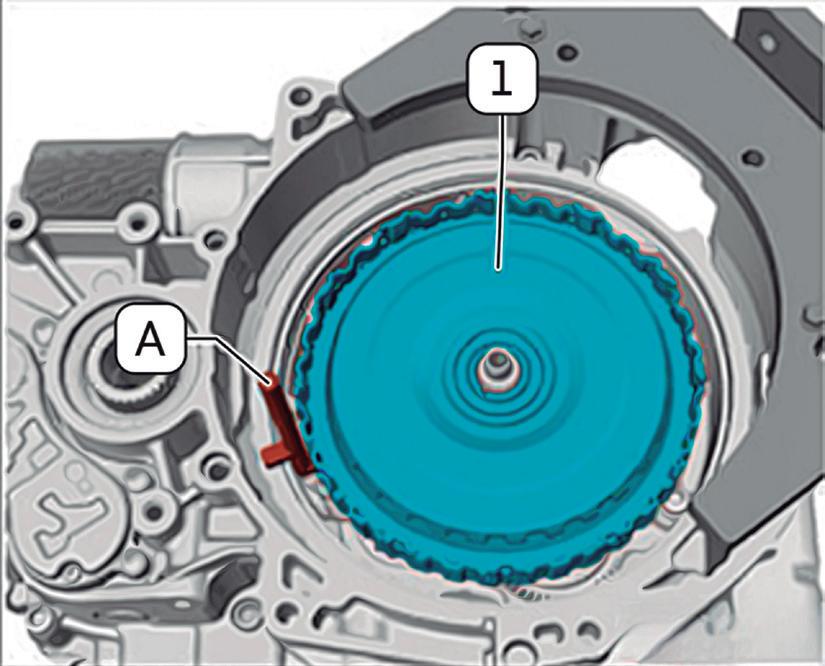 1
A