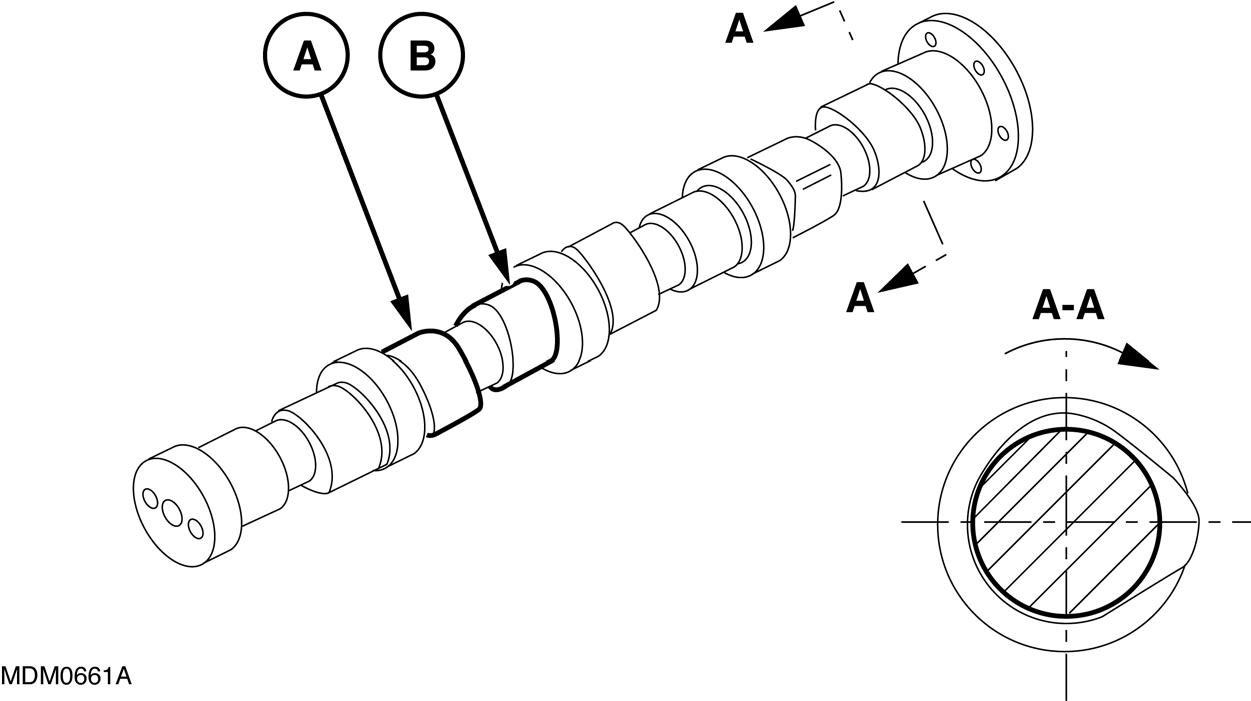 A
B
A
A
A-A
MDM0661A