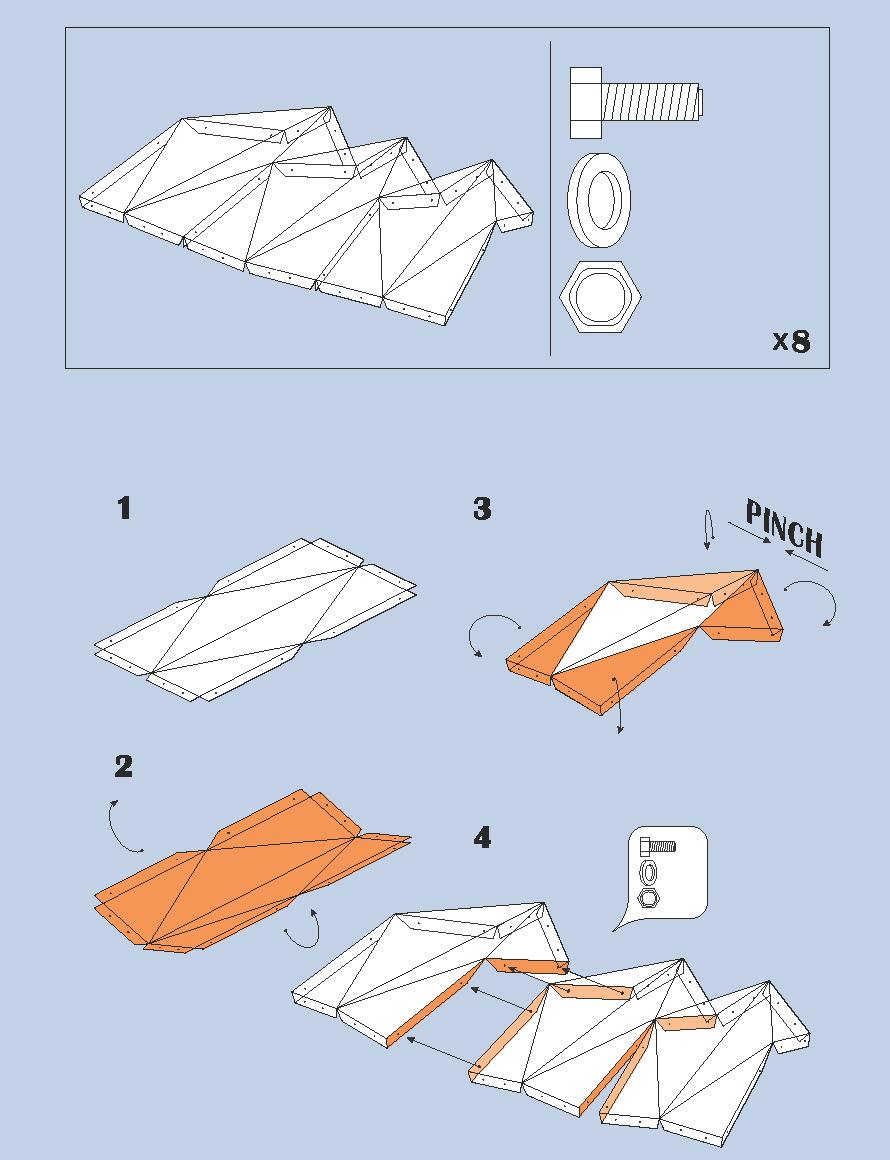 x8

1

3

PINCH

2

4