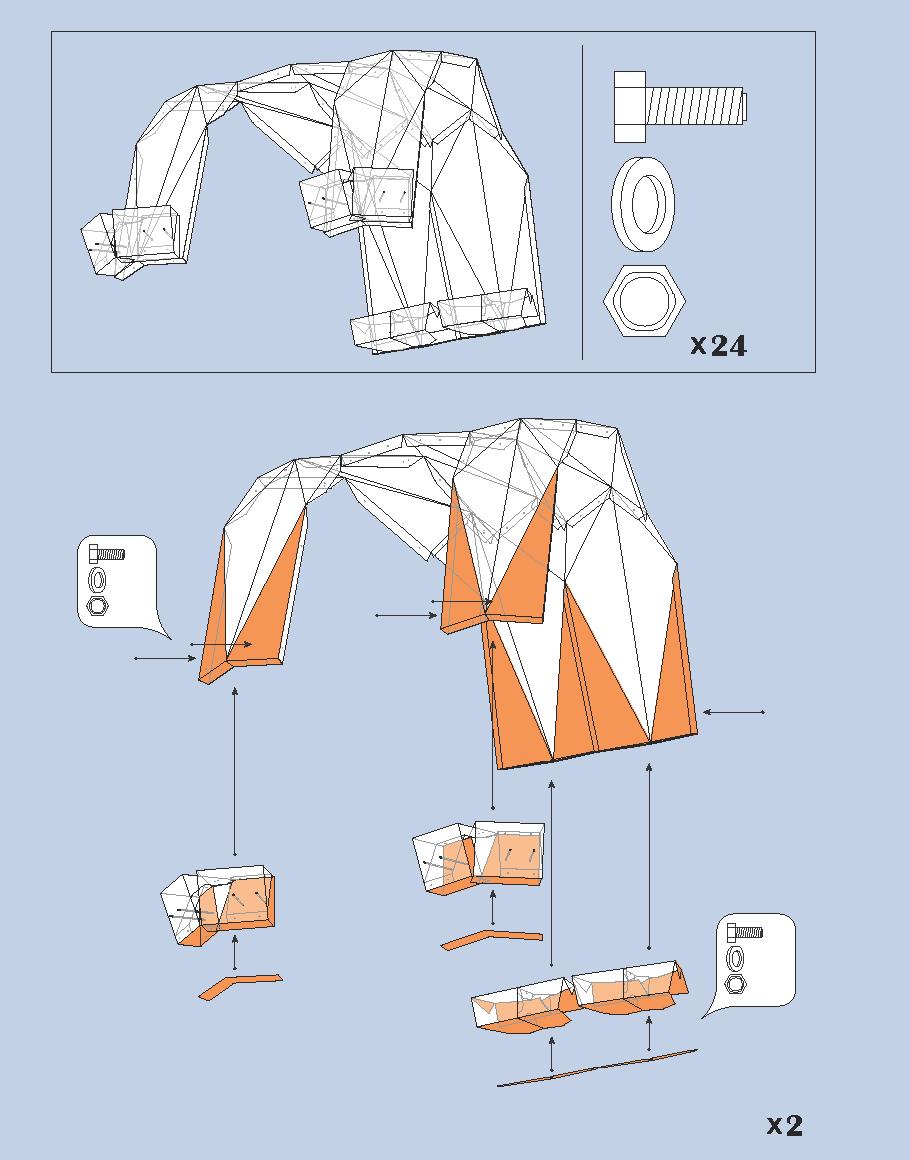 x24

x2