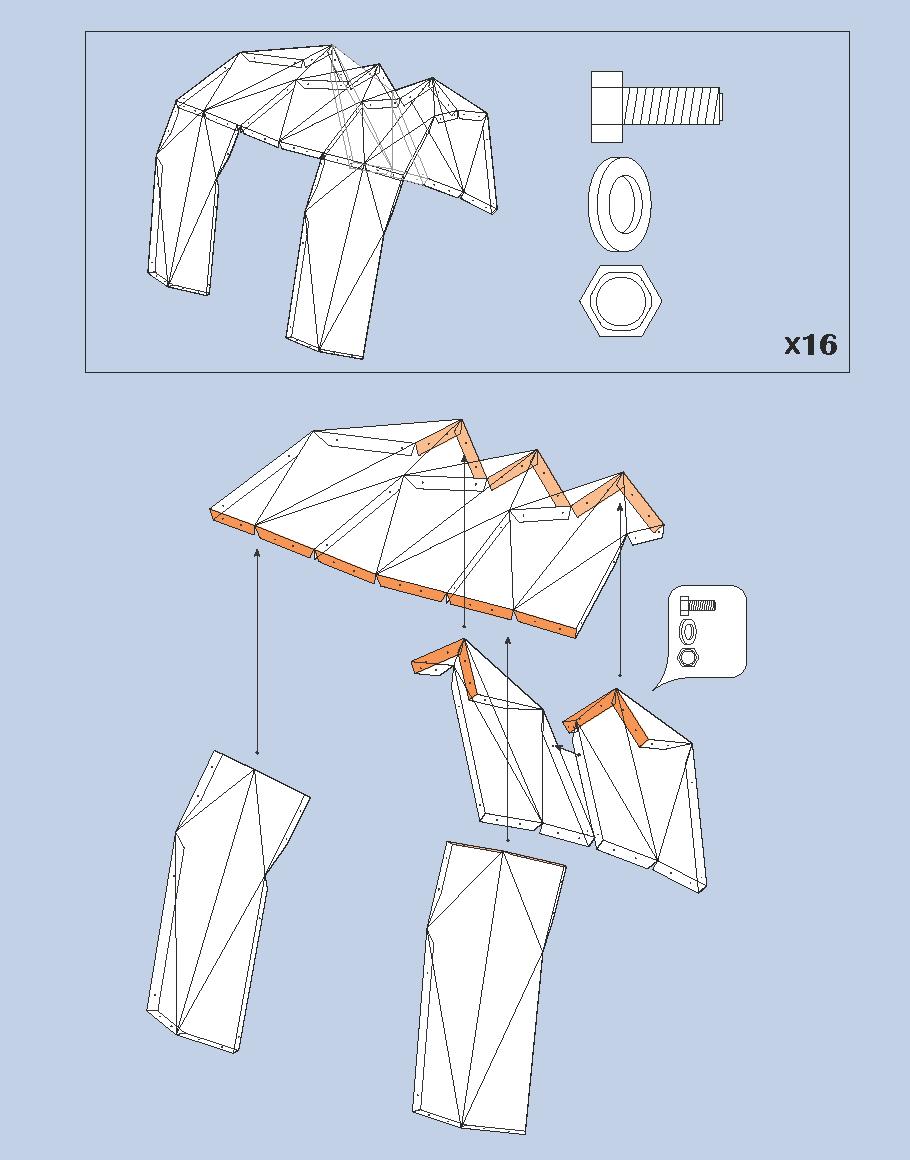 x16