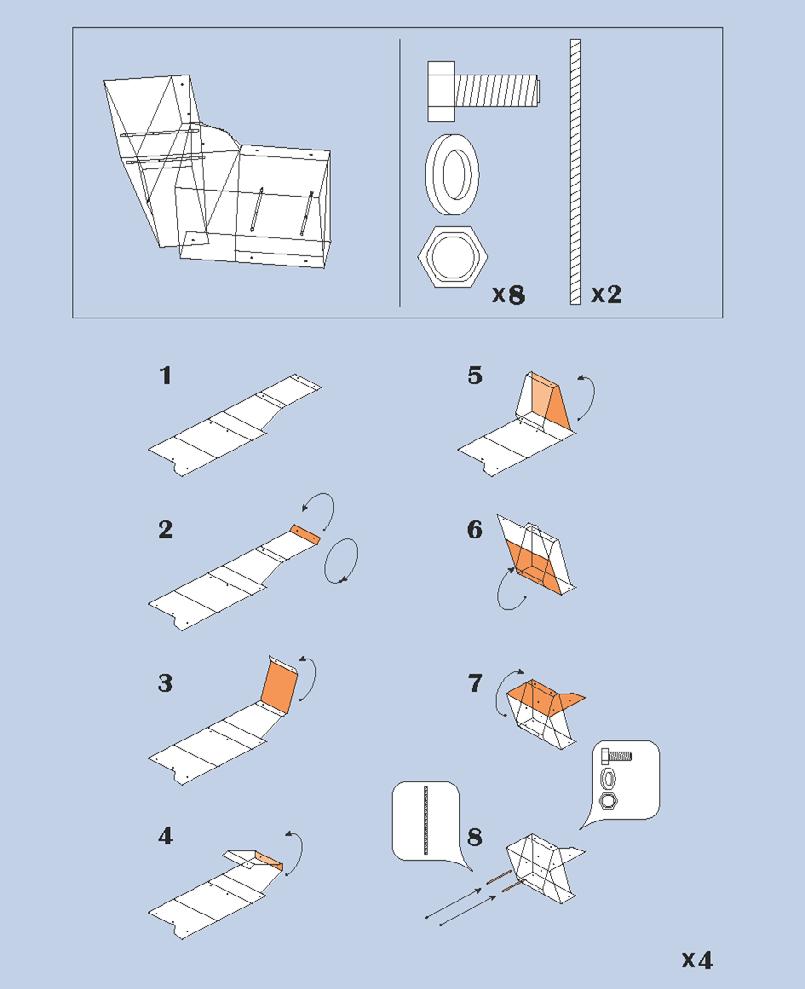 x8
x2

1
2
3
4
5
6
7
8

x4