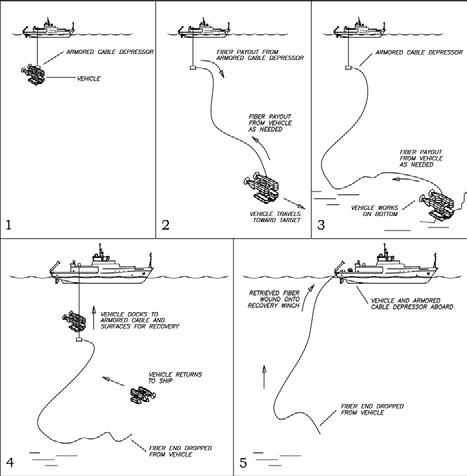 ARMORED CABLE DEPRESSOR

VEHICLE

1

FIBER PAYOUT FROM ARMORED CABLE DEPRESSOR

FIBER PAYOUT FROM VEHICLE AS NEEDED

VEHICLE TRAVELS TOWARD TARGET

2

ARMORED CABLE DEPRESSOR

FIBER PAYOUT FROM VEHICLE AS NEEDED

VEHICLE WORKS ON BOTTOM

3

VEHICLE DOCKS TO ARMORED CABLE AND SURFACES FOR RECOVERY

VEHICLE RETURNS TO SHIP

FIBER END DROPPED FROM VEHICLE

4

RETRIEVED FIBER WOUND ONTO RECOVERY WINCH

VEHICLE AND ARMORED CABLE DEPRESSOR ABOARD

FIBER END DROPPED FROM VEHICLE

5