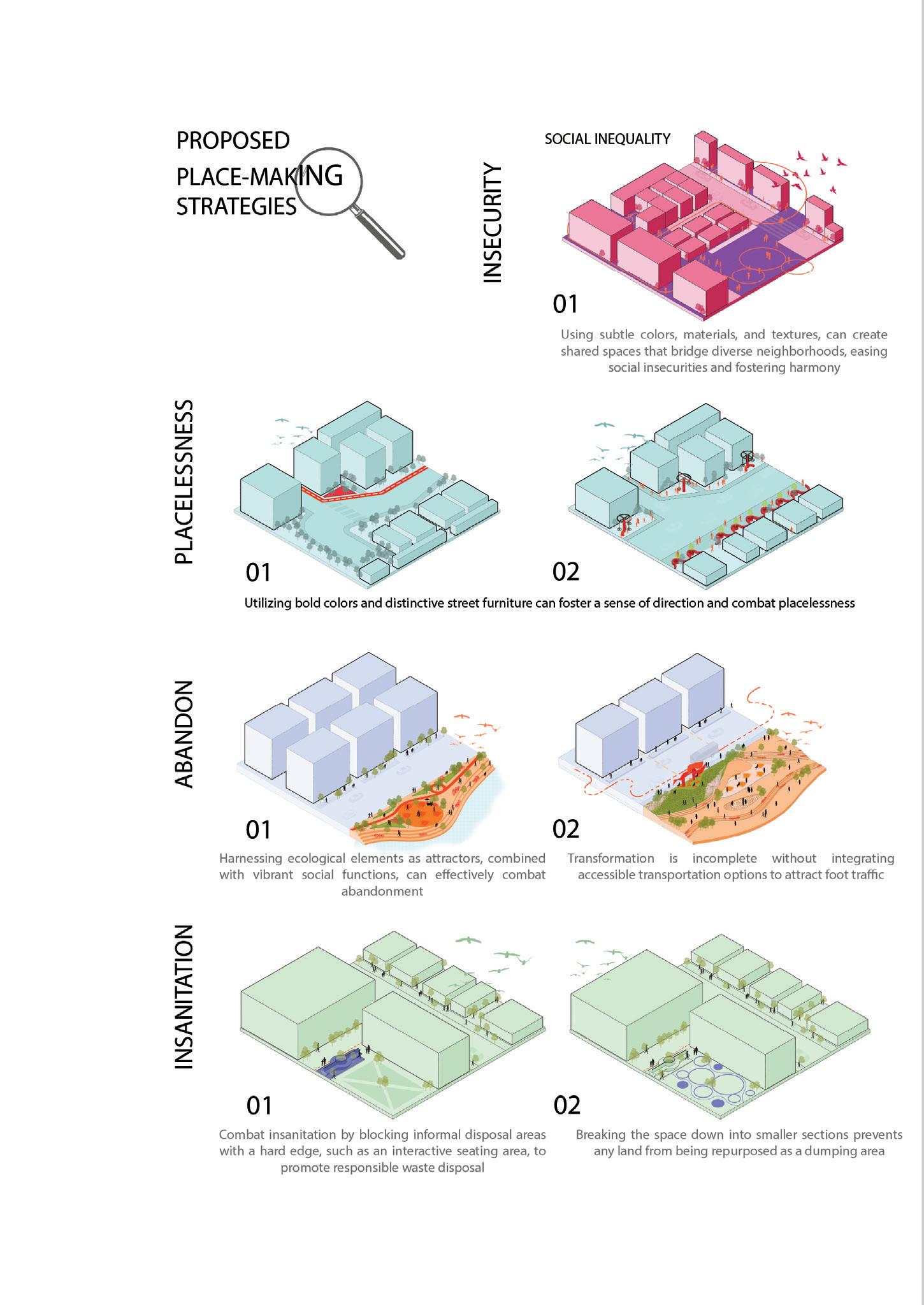 PROPOSED
PLACE-MAKING
STRATEGIES

INSECURITY

SOCIAL INEQUALITY

01

Using subtle colors, materials, and textures, can create shared spaces that bridge diverse neighborhoods, easing social insecurities and fostering harmony

PLACELESSNESS

01

02

Utilizing bold colors and distinctive street furniture can foster a sense of direction and combat placelessness

ABANDON

01

Harnessing ecological elements as attractors, combined with vibrant social functions, can effectively combat abandonment

02

Transformation is incomplete without integrating accessible transportation options to attract foot traffic

INSANITATION

01

Combat insanitation by blocking informal disposal areas with a hard edge, such as an interactive seating area, to promote responsible waste disposal

02

Breaking the space down into smaller sections prevents any land from being repurposed as a dumping area