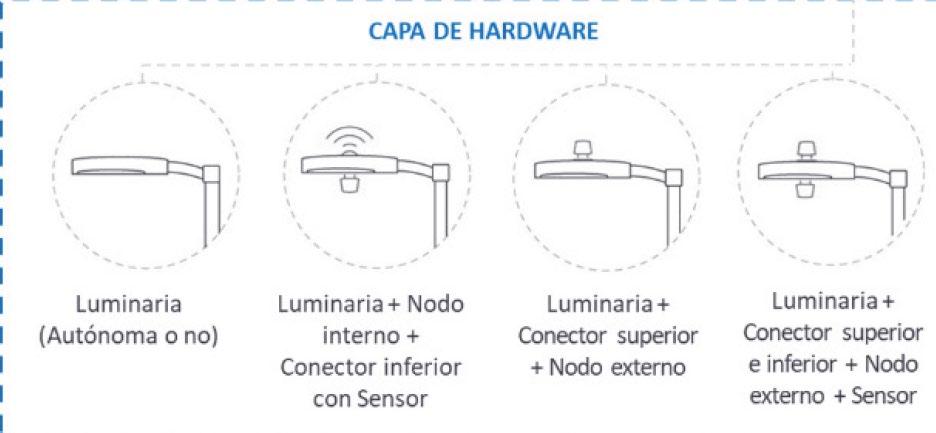 CAPA DE HARDWARE

Luminaria
(Autónoma o no)

Luminaria + Nodo interno + Conector inferior con Sensor

Luminaria + Conector superior + Nodo externo

Luminaria + Conector superior e inferior + Nodo externo + Sensor